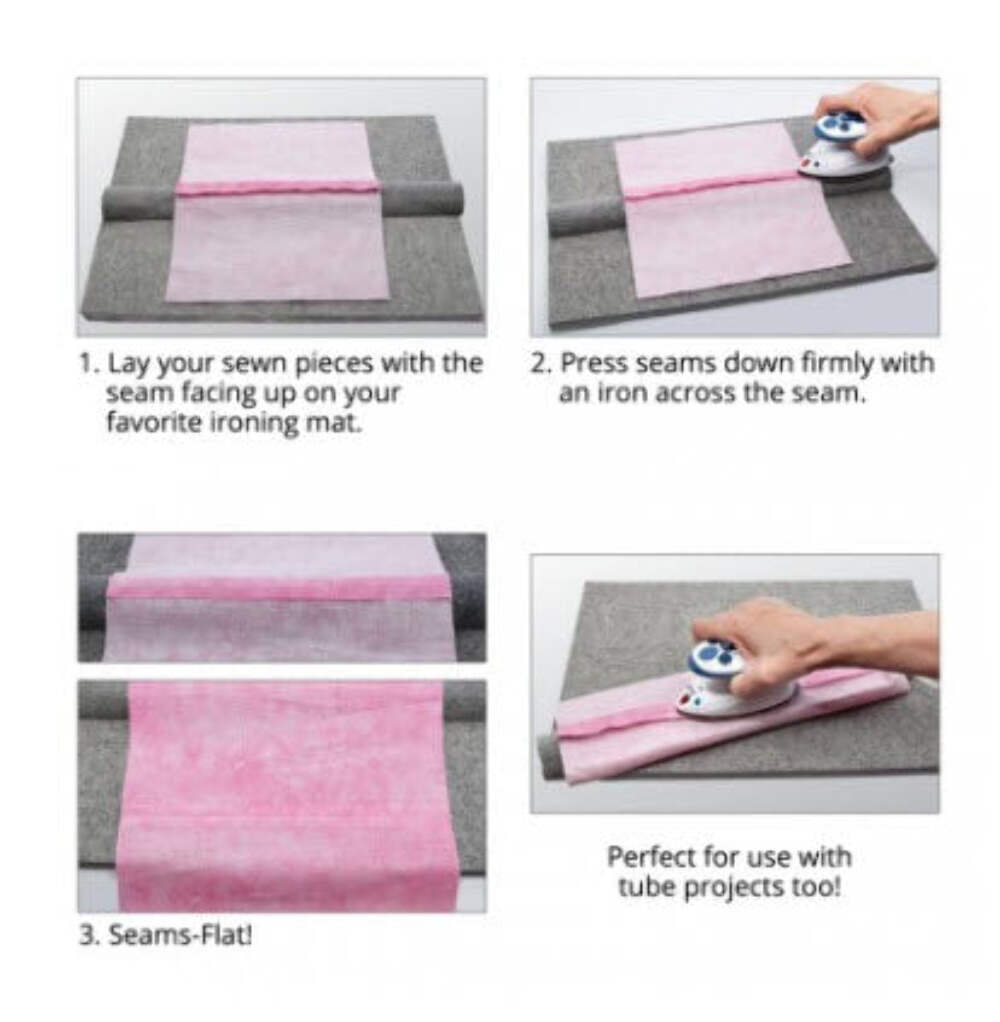 1. Lay your sewn pieces with the seam facing up on your favorite ironing mat.

2. Press seams down firmly with an iron across the seam.

3. Seams-Flat!

Perfect for use with tube projects too!