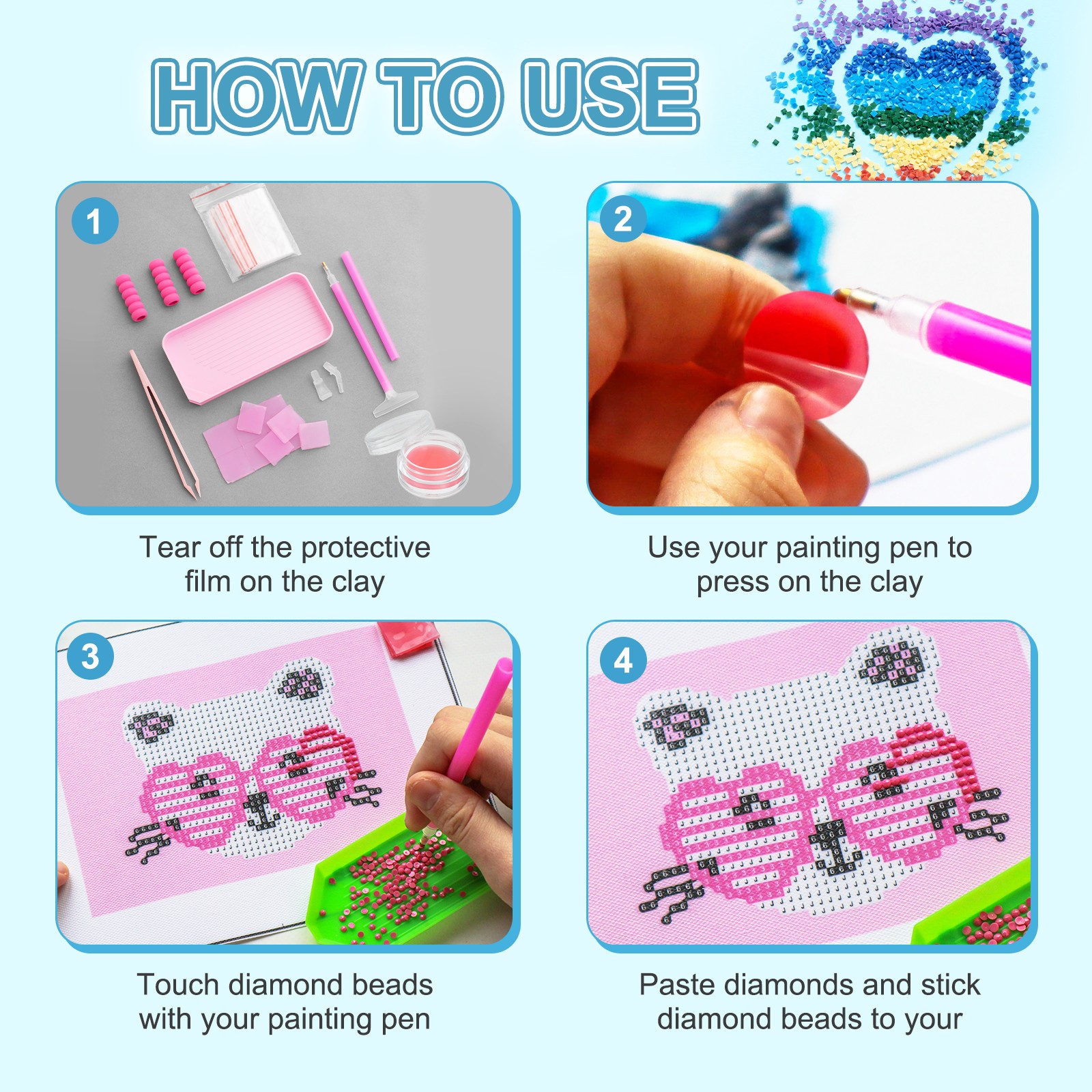 HOW TO USE

1

Tear off the protective film on the clay

2

Use your painting pen to press on the clay

3

Touch diamond beads with your painting pen

4

Paste diamonds and stick diamond beads to your