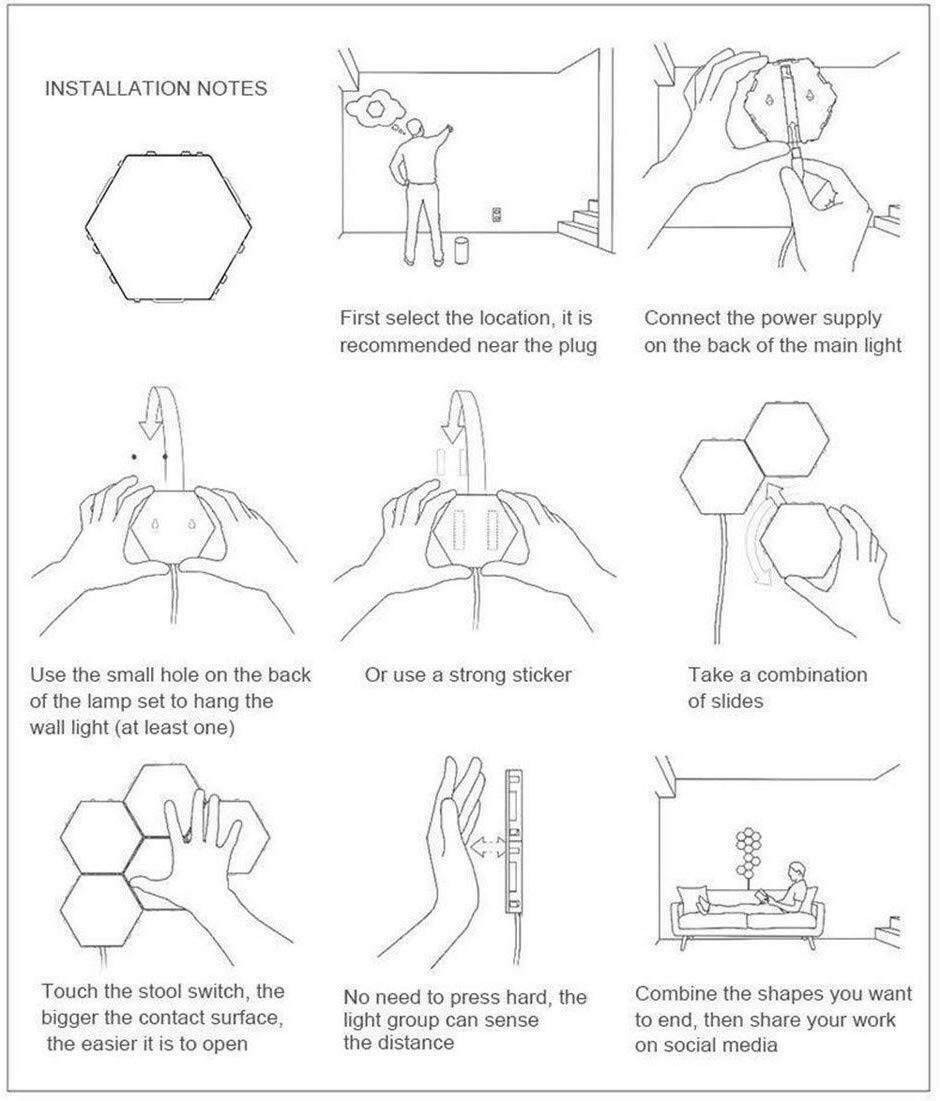 INSTALLATION NOTES

First select the location, it is recommended near the plug

Connect the power supply on the back of the main light

Use the small hole on the back of the lamp set to hang the wall light (at least one)

Or use a strong sticker

Take a combination of slides

Touch the stool switch, the bigger the contact surface, the easier it is to open

No need to press hard, the light group can sense the distance

Combine the shapes you want to end, then share your work on social media