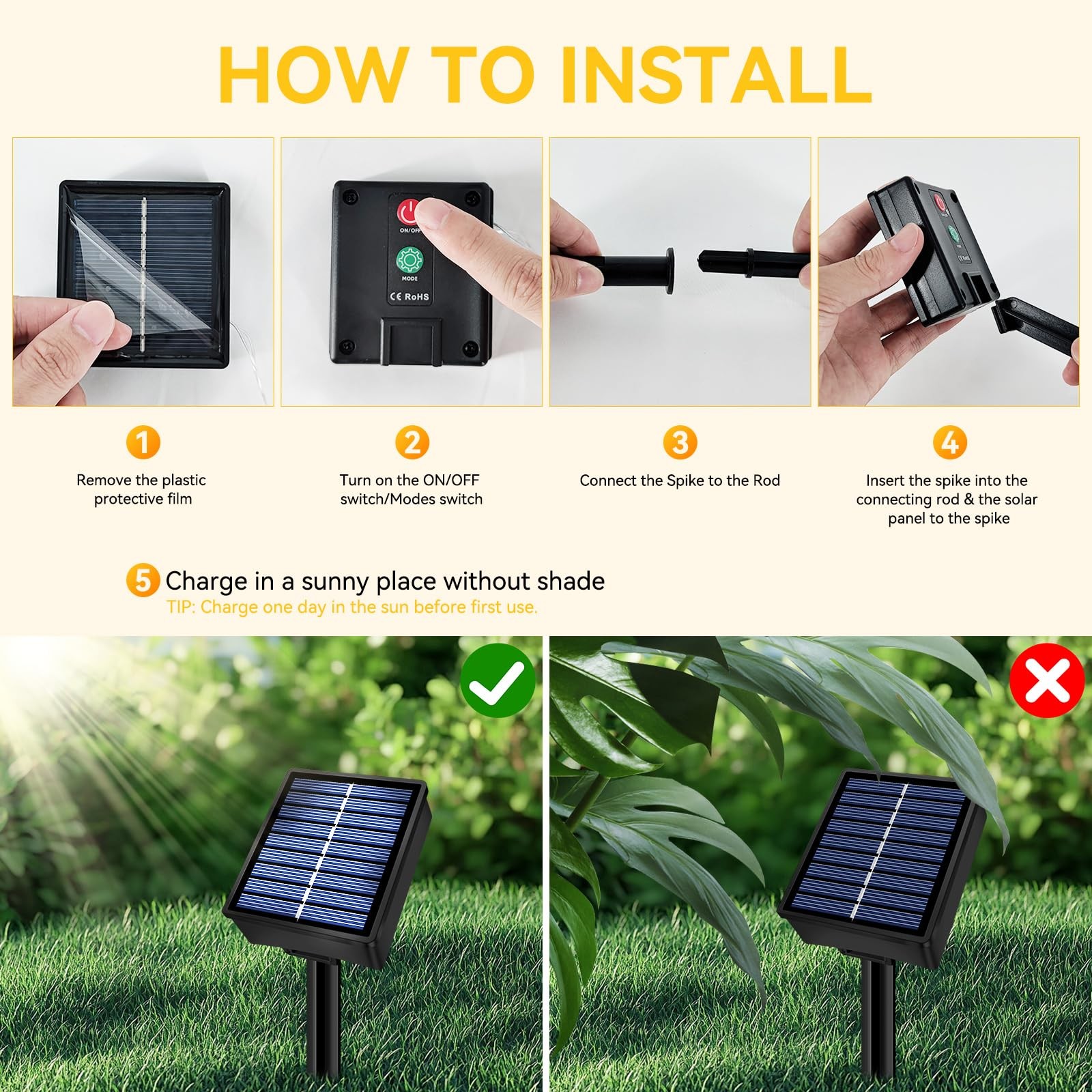 HOW TO INSTALL

ON/OFF

MODE

CE RoHS

1
Remove the plastic protective film

2
Turn on the ON/OFF switch/Modes switch

3
Connect the Spike to the Rod

4
Insert the spike into the connecting rod & the solar panel to the spike

5 Charge in a sunny place without shade
TIP: Charge one day in the sun before first use.