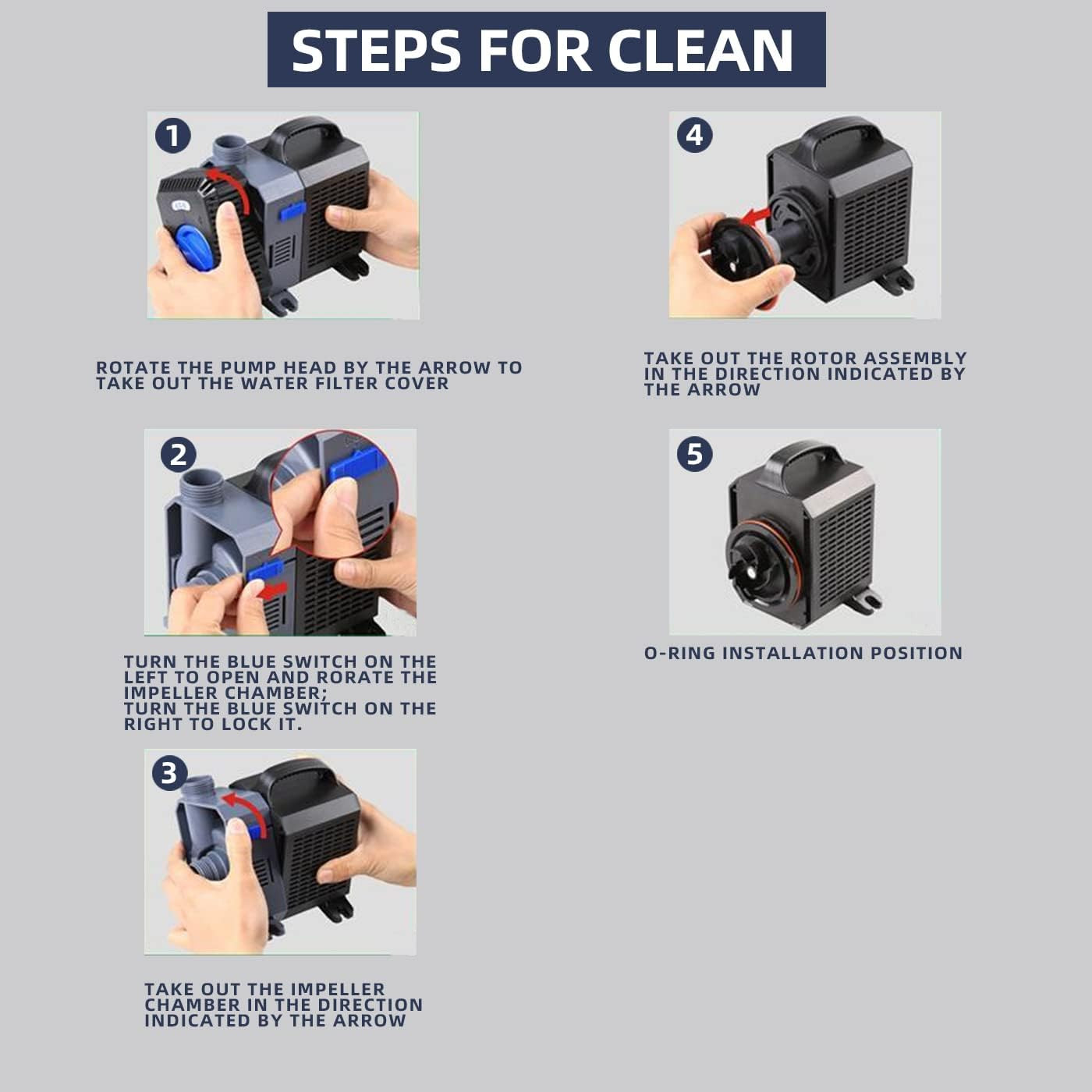 STEPS FOR CLEAN

1

ROTATE THE PUMP HEAD BY THE ARROW TO TAKE OUT THE WATER FILTER COVER

2

TURN THE BLUE SWITCH ON THE LEFT TO OPEN AND RORATE THE IMPELLER CHAMBER;
TURN THE BLUE SWITCH ON THE RIGHT TO LOCK IT.

3

TAKE OUT THE IMPELLER CHAMBER IN THE DIRECTION INDICATED BY THE ARROW

4

TAKE OUT THE ROTOR ASSEMBLY IN THE DIRECTION INDICATED BY THE ARROW

5

O-RING INSTALLATION POSITION