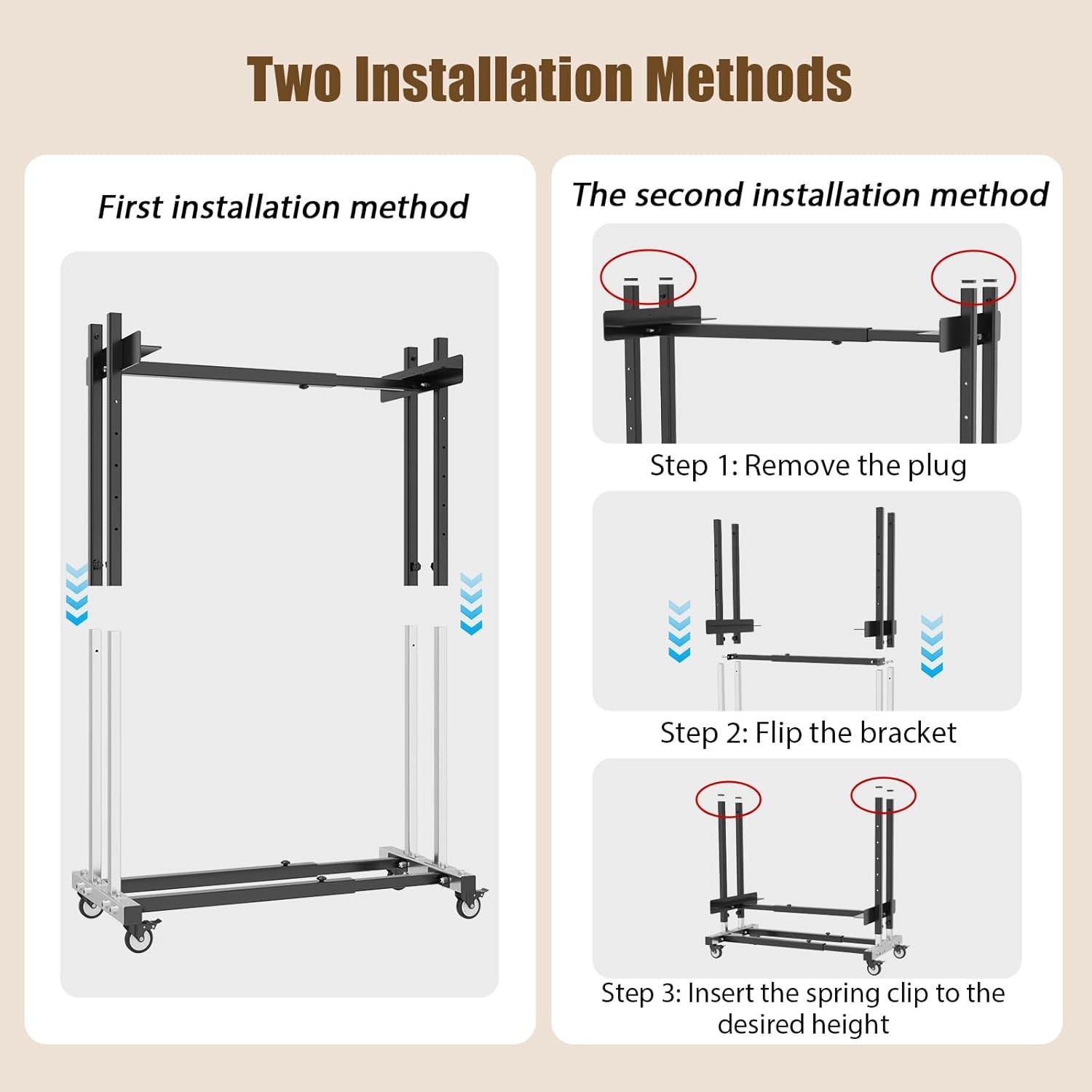 Two Installation Methods

First installation method

The second installation method

Step 1: Remove the plug

Step 2: Flip the bracket

Step 3: Insert the spring clip to the desired height