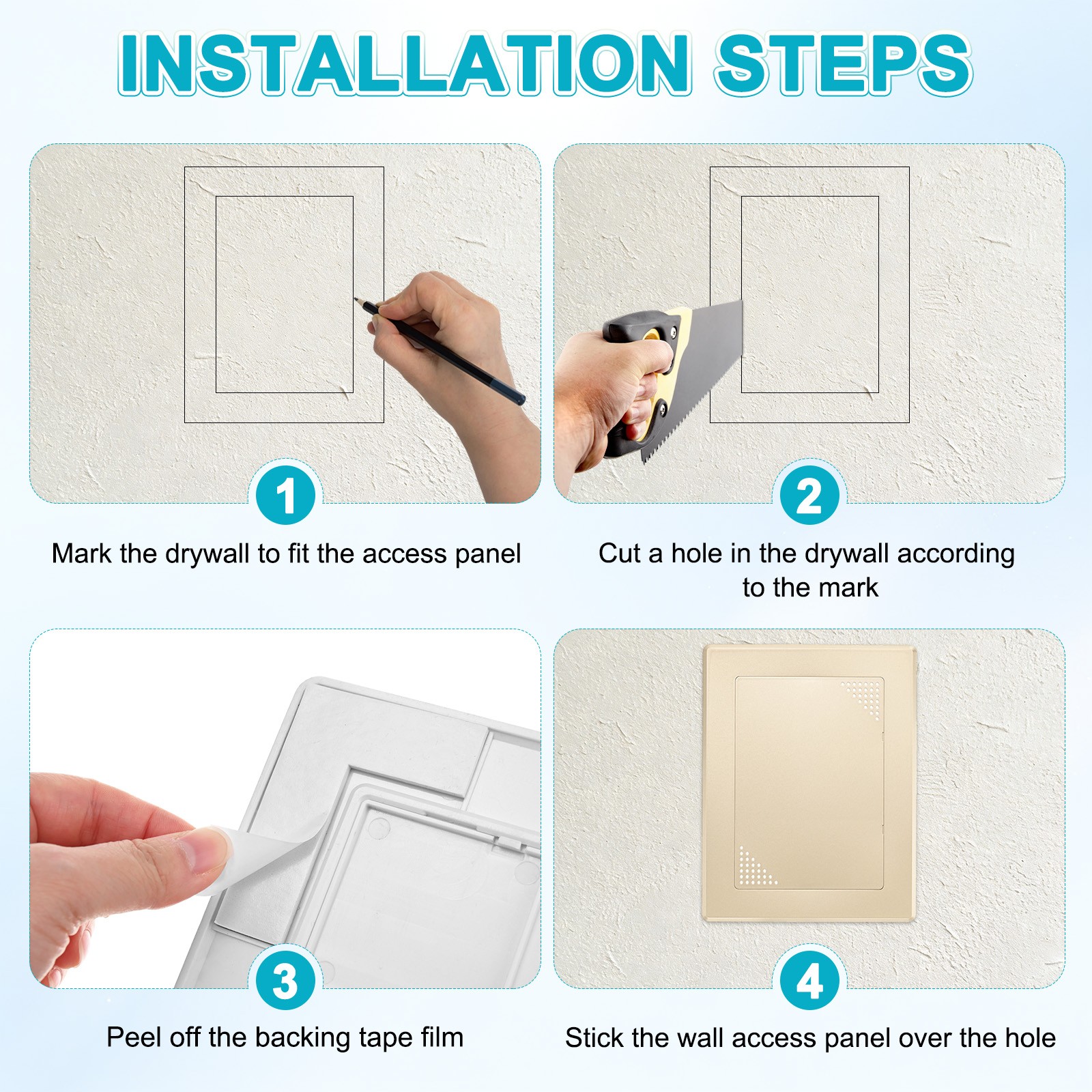 INSTALLATION STEPS

1

Mark the drywall to fit the access panel

2

Cut a hole in the drywall according to the mark

3

Peel off the backing tape film

4

Stick the wall access panel over the hole