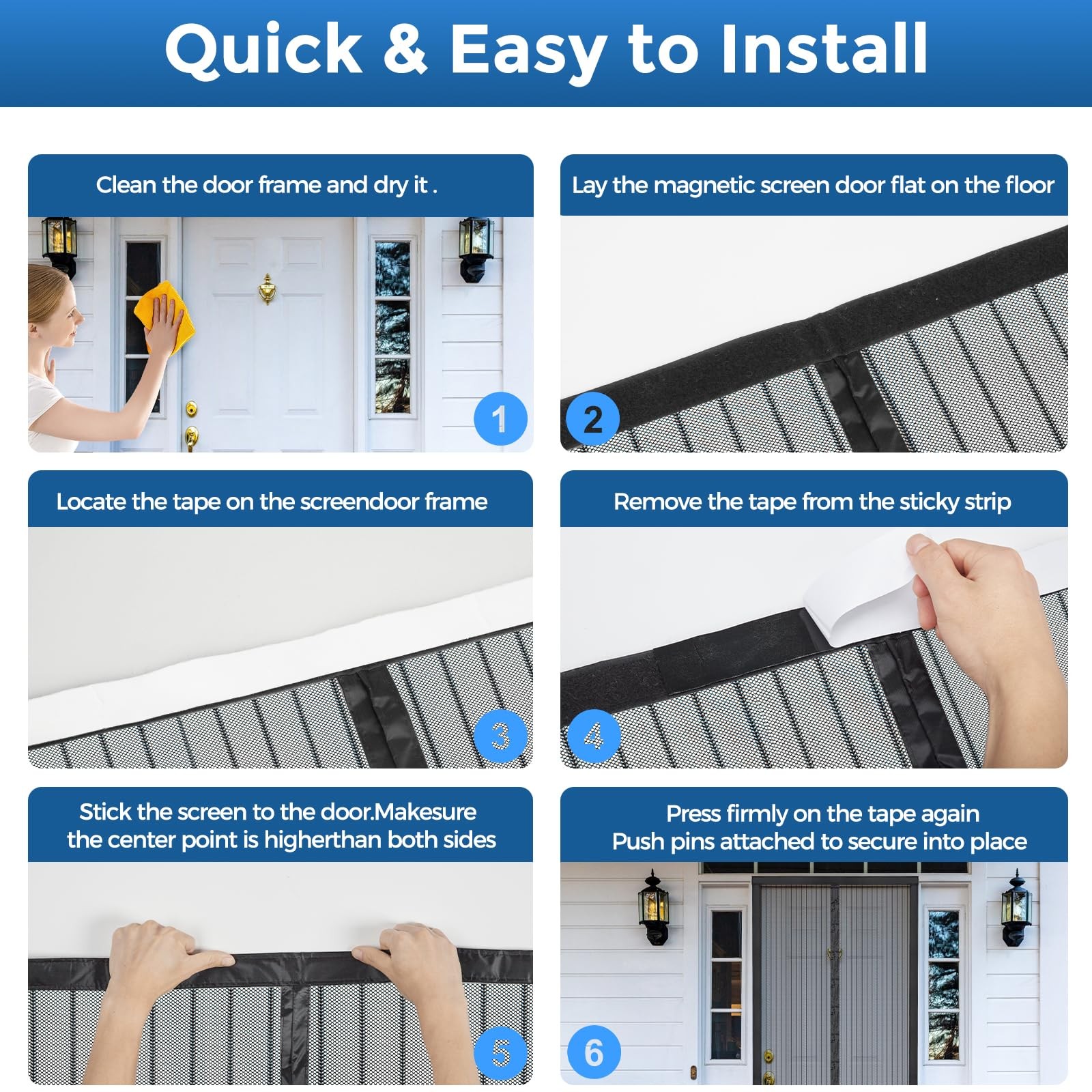 Quick & Easy to Install

Clean the door frame and dry it .

1

Lay the magnetic screen door flat on the floor

2

Locate the tape on the screendoor frame

3

Remove the tape from the sticky strip

4

Stick the screen to the door.Makesure the center point is higherthan both sides

5

Press firmly on the tape again
Push pins attached to secure into place

6