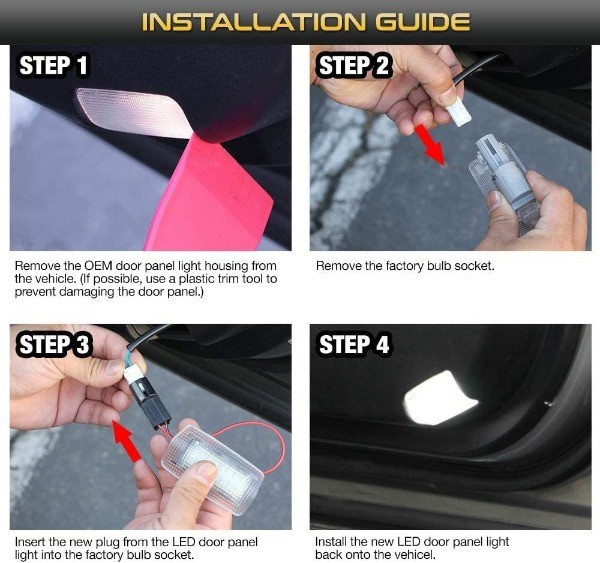 INSTALLATION GUIDE

STEP 1

Remove the OEM door panel light housing from the vehicle. (If possible, use a plastic trim tool to prevent damaging the door panel.)

STEP 2

Remove the factory bulb socket.

STEP 3

Insert the new plug from the LED door panel light into the factory bulb socket.

STEP 4

Install the new LED door panel light back onto the vehicel.