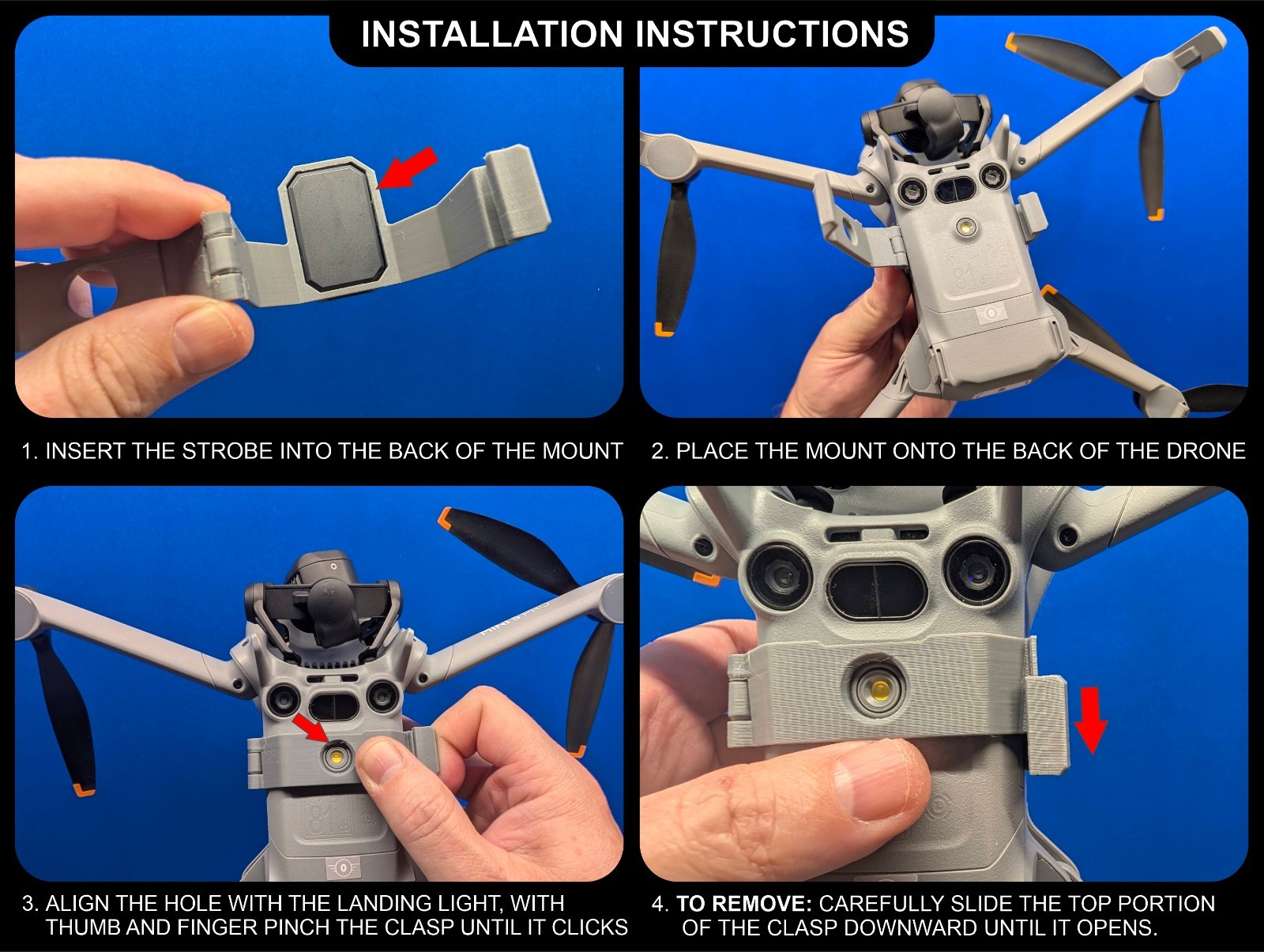 INSTALLATION INSTRUCTIONS

1. INSERT THE STROBE INTO THE BACK OF THE MOUNT

2. PLACE THE MOUNT ONTO THE BACK OF THE DRONE

3. ALIGN THE HOLE WITH THE LANDING LIGHT, WITH THUMB AND FINGER PINCH THE CLASP UNTIL IT CLICKS

4. TO REMOVE: CAREFULLY SLIDE THE TOP PORTION OF THE CLASP DOWNWARD UNTIL IT OPENS.