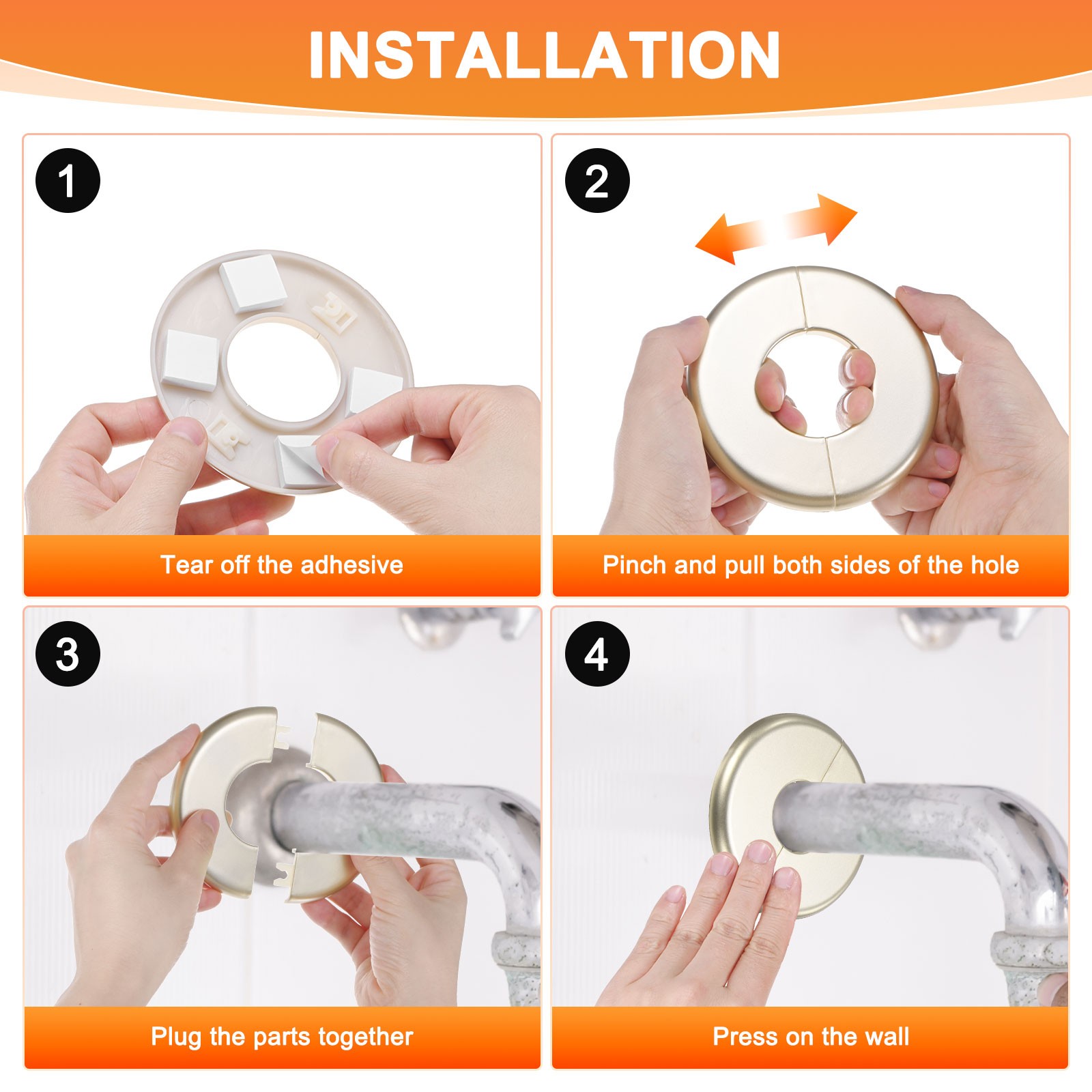 INSTALLATION

1

Tear off the adhesive

2

Pinch and pull both sides of the hole

3

Plug the parts together

4

Press on the wall