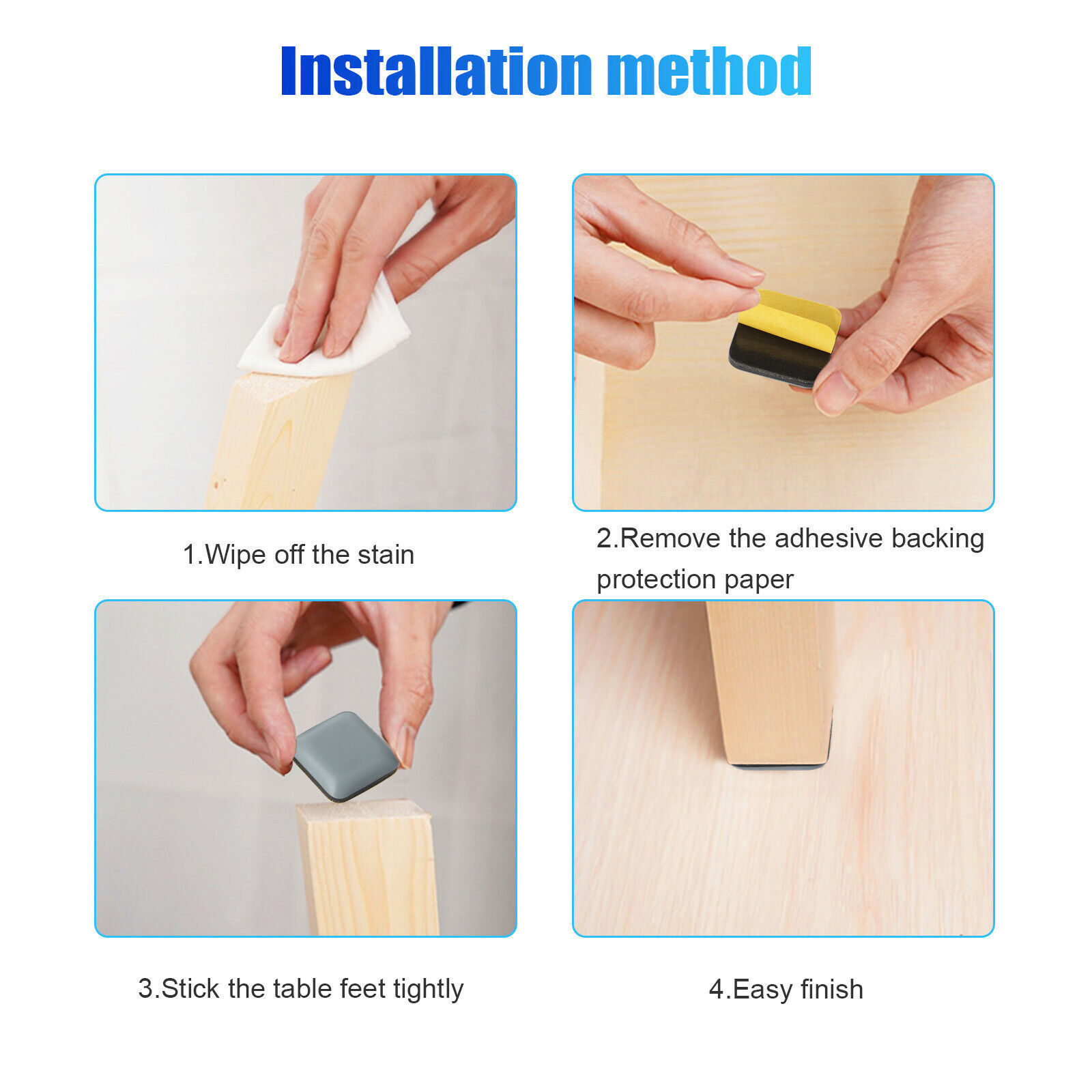 Installation method

1.Wipe off the stain

2.Remove the adhesive backing protection paper

3.Stick the table feet tightly

4.Easy finish