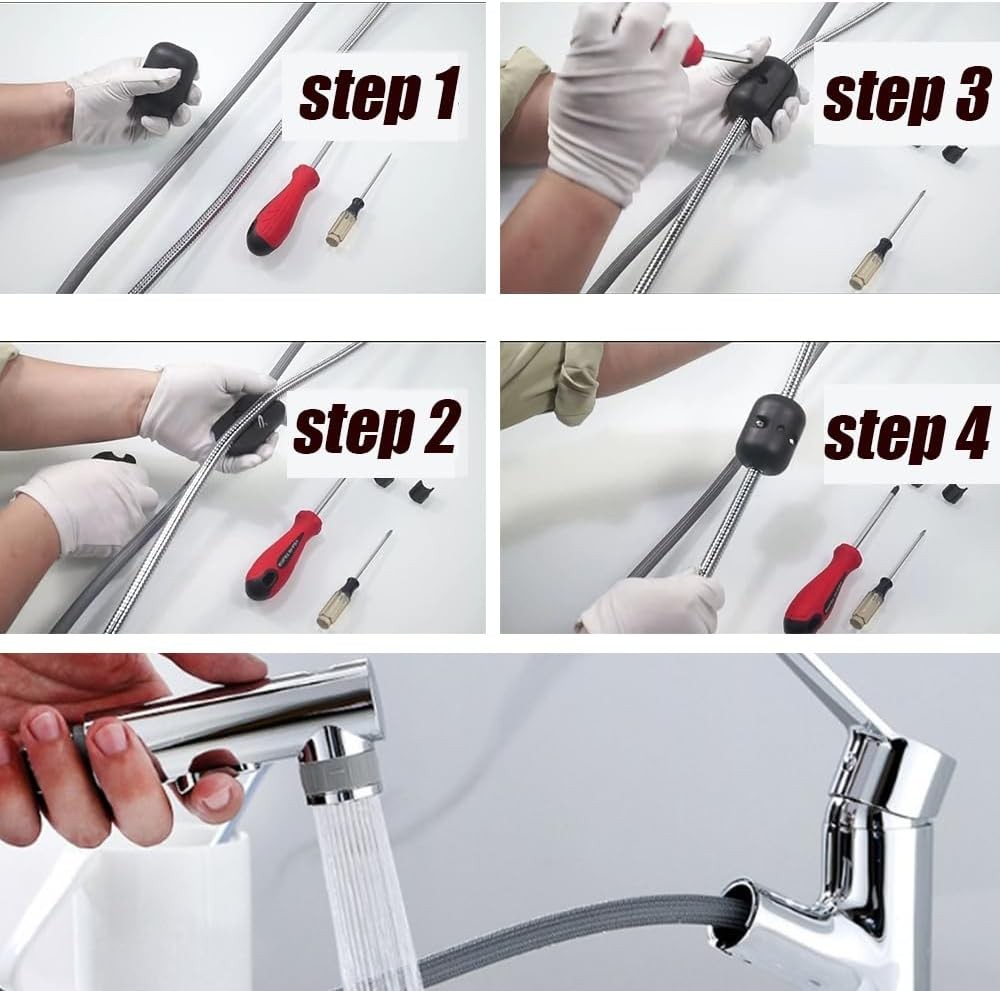 step 1

step 3

step 2

step 4