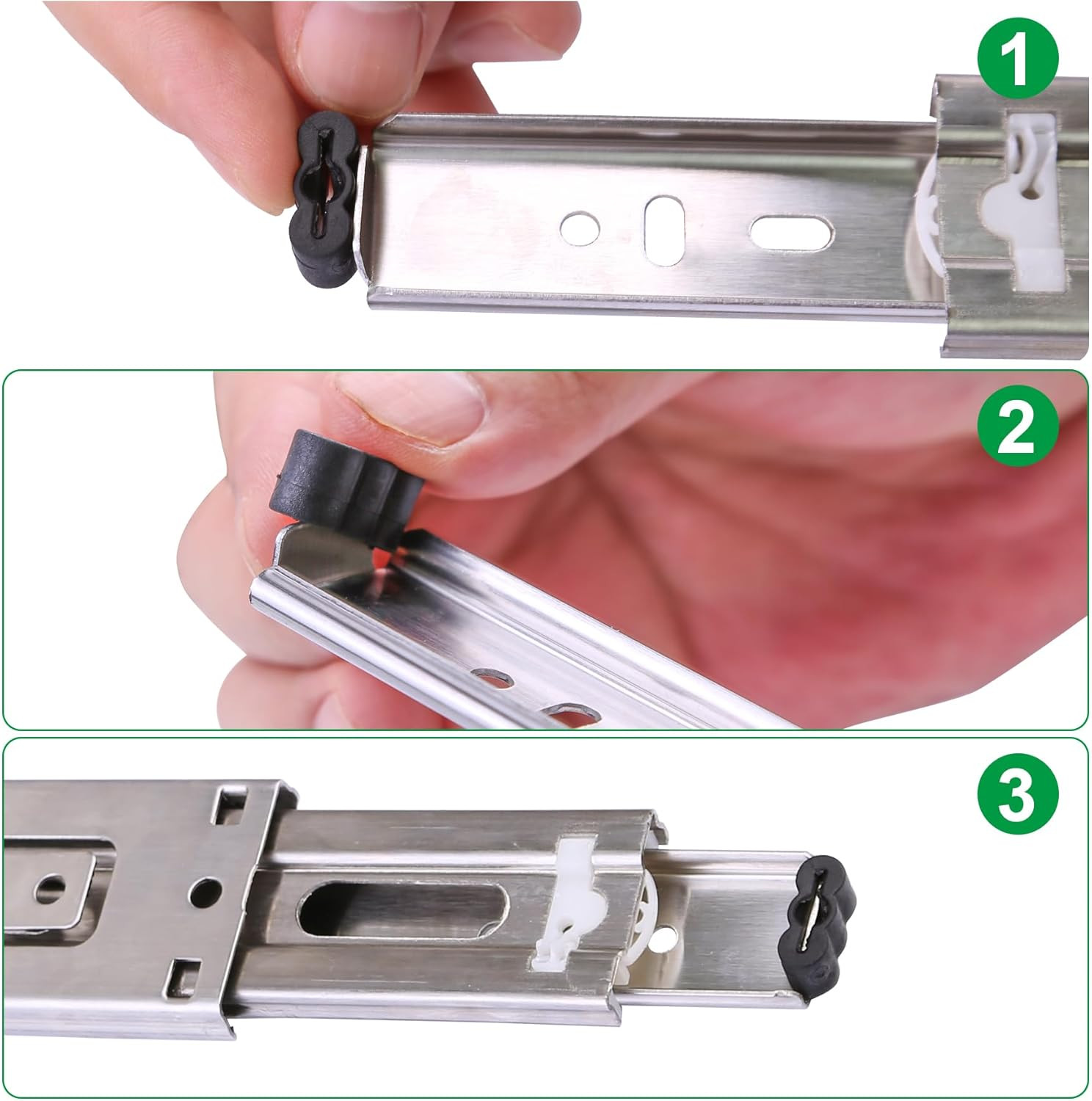 1

2

3