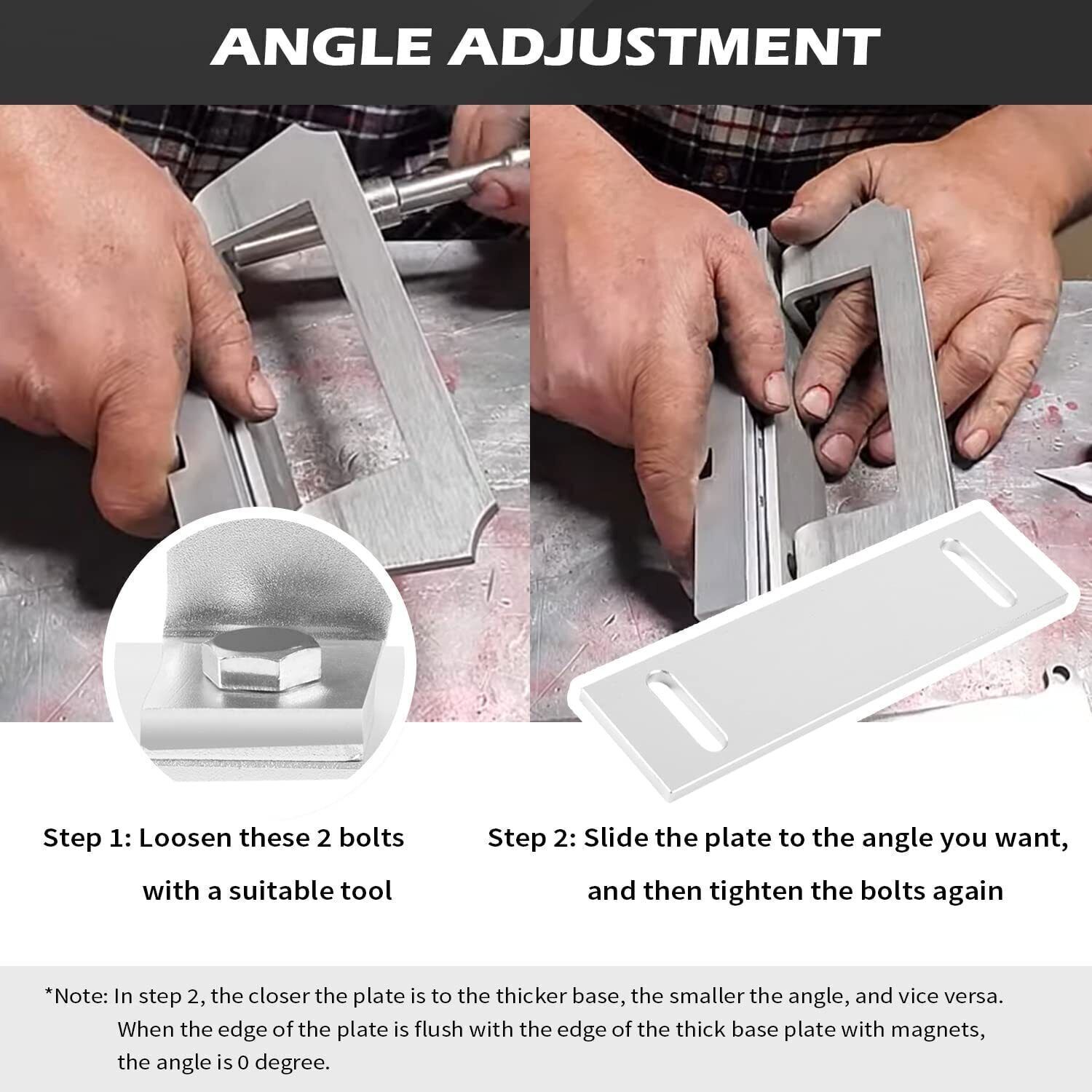 ANGLE ADJUSTMENT

Step 1: Loosen these 2 bolts with a suitable tool

Step 2: Slide the plate to the angle you want, and then tighten the bolts again

*Note: In step 2, the closer the plate is to the thicker base, the smaller the angle, and vice versa. When the edge of the plate is flush with the edge of the thick base plate with magnets, the angle is 0 degree.