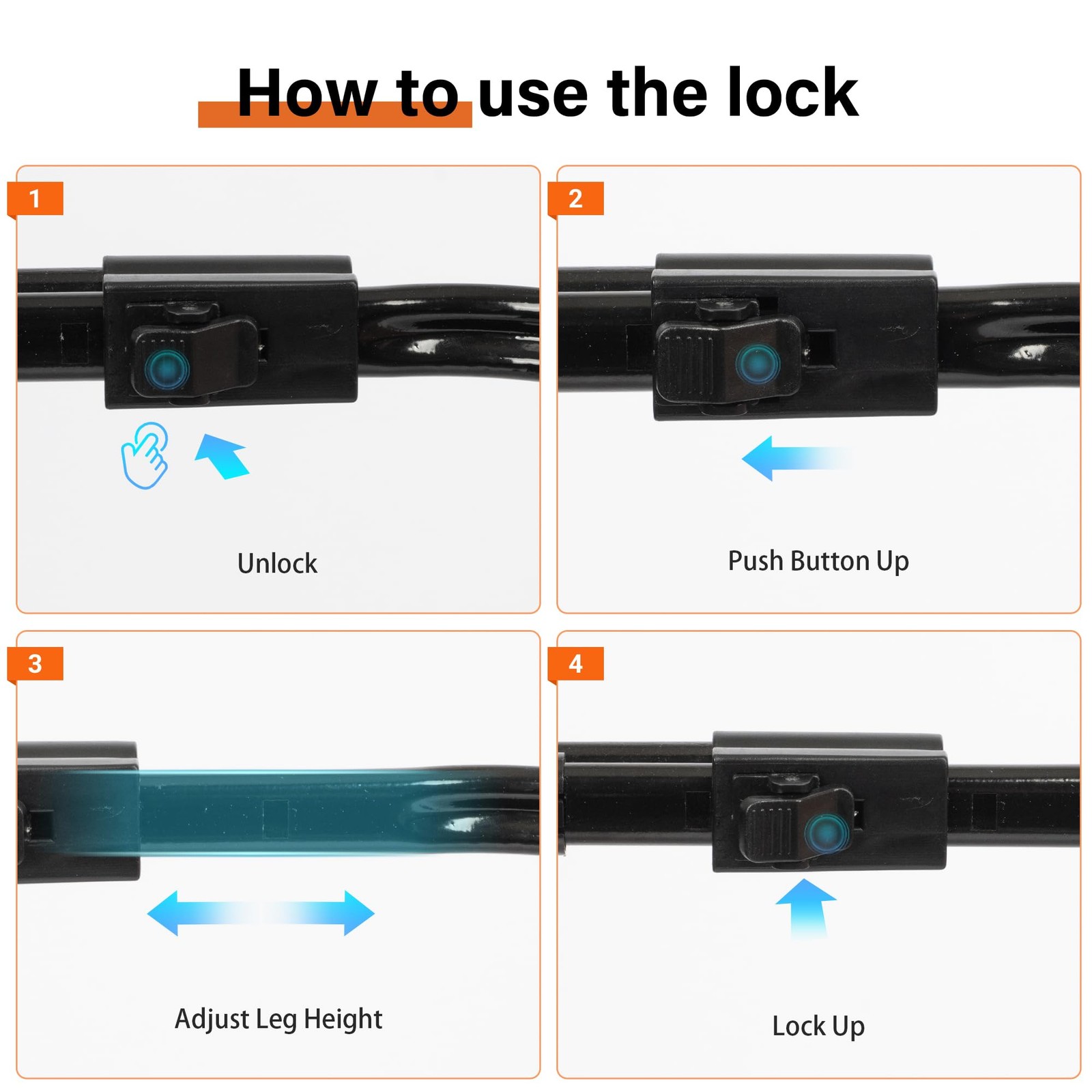 How to use the lock

1

Unlock

2

Push Button Up

3

Adjust Leg Height

4

Lock Up