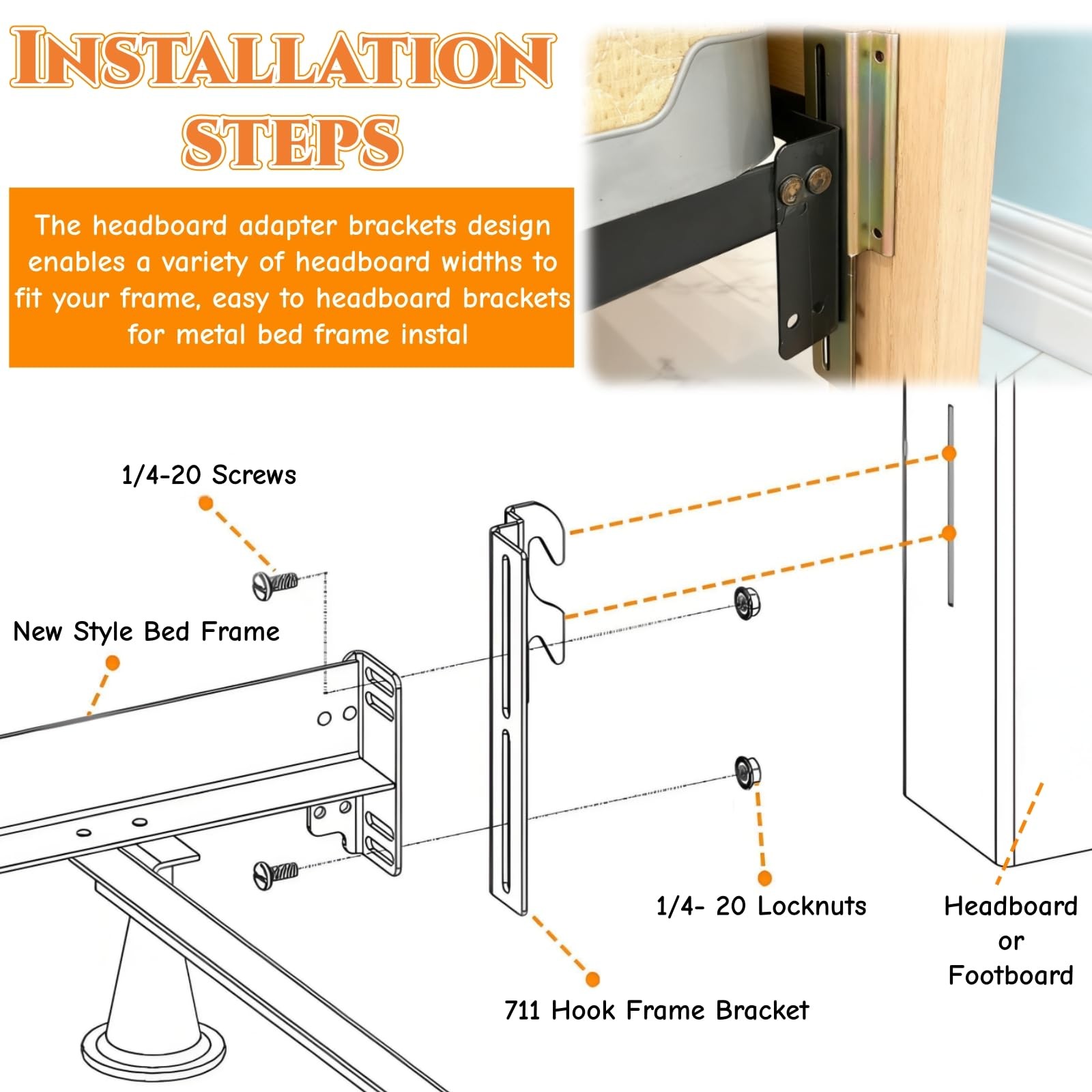 INSTALLATION STEPS

The headboard adapter brackets design enables a variety of headboard widths to fit your frame, easy to headboard brackets for metal bed frame instal

1/4-20 Screws

New Style Bed Frame

1/4- 20 Locknuts

Headboard or Footboard

711 Hook Frame Bracket