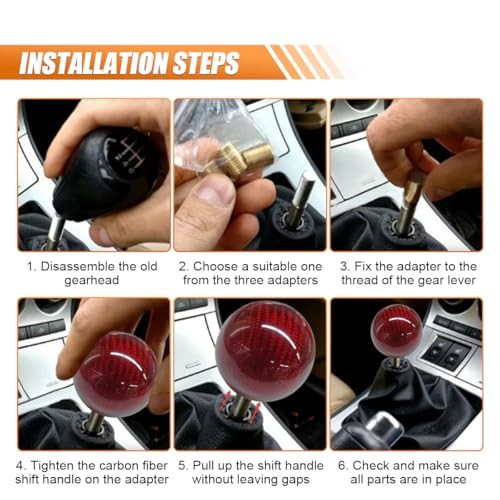 INSTALLATION STEPS

1. Disassemble the old gearhead

2. Choose a suitable one from the three adapters

3. Fix the adapter to the thread of the gear lever

4. Tighten the carbon fiber shift handle on the adapter

5. Pull up the shift handle without leaving gaps

6. Check and make sure all parts are in place