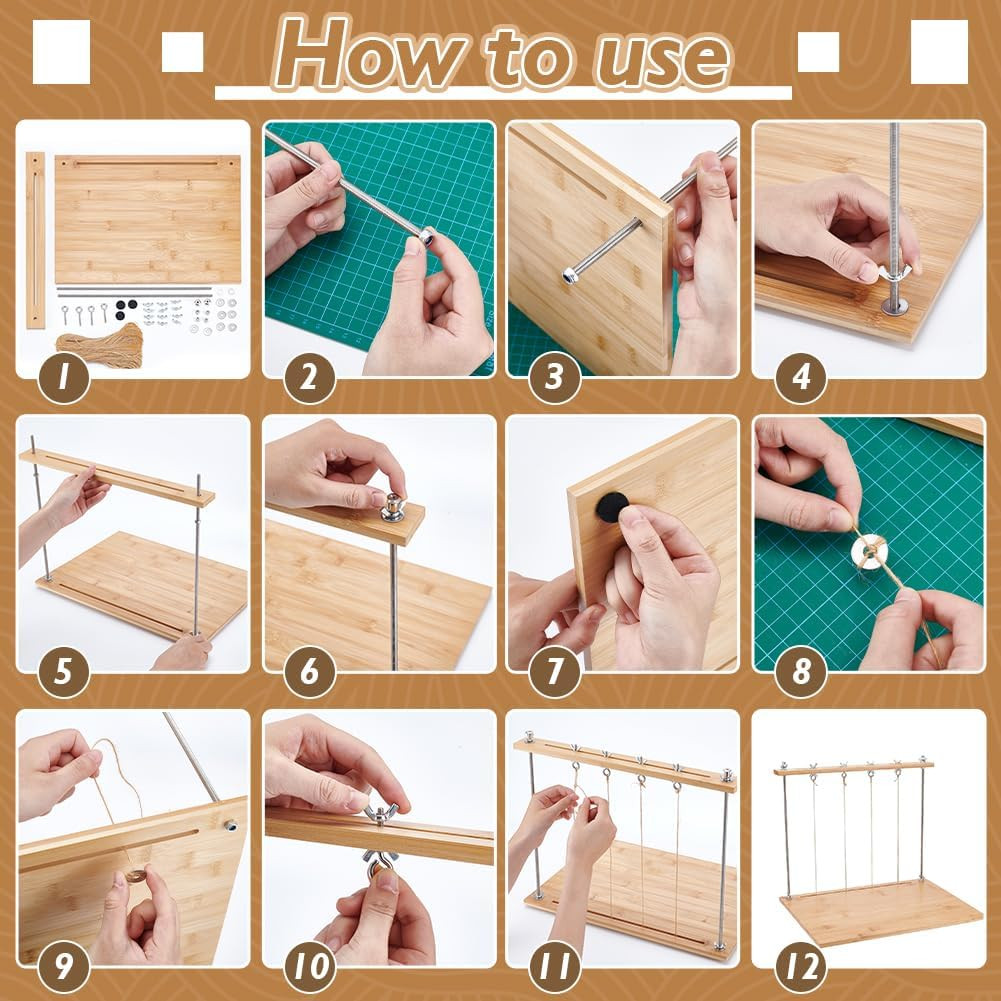 How to use

1

2

3

4

5

6

7

8

9

10

11

12