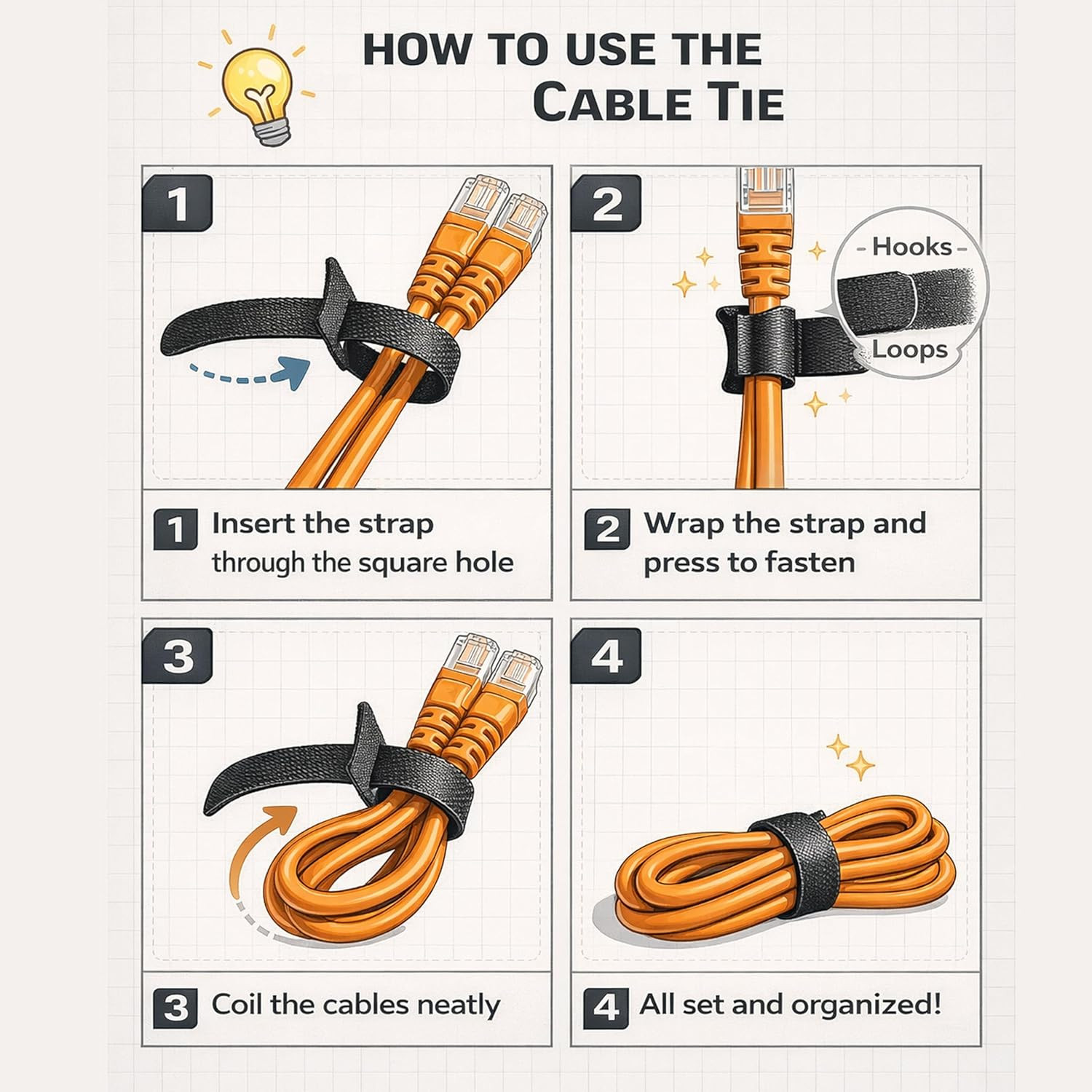 HOW TO USE THE
CABLE TIE

1

2

- Hooks -

Loops

1 Insert the strap through the square hole

2 Wrap the strap and press to fasten

3

4

3 Coil the cables neatly

4 All set and organized!