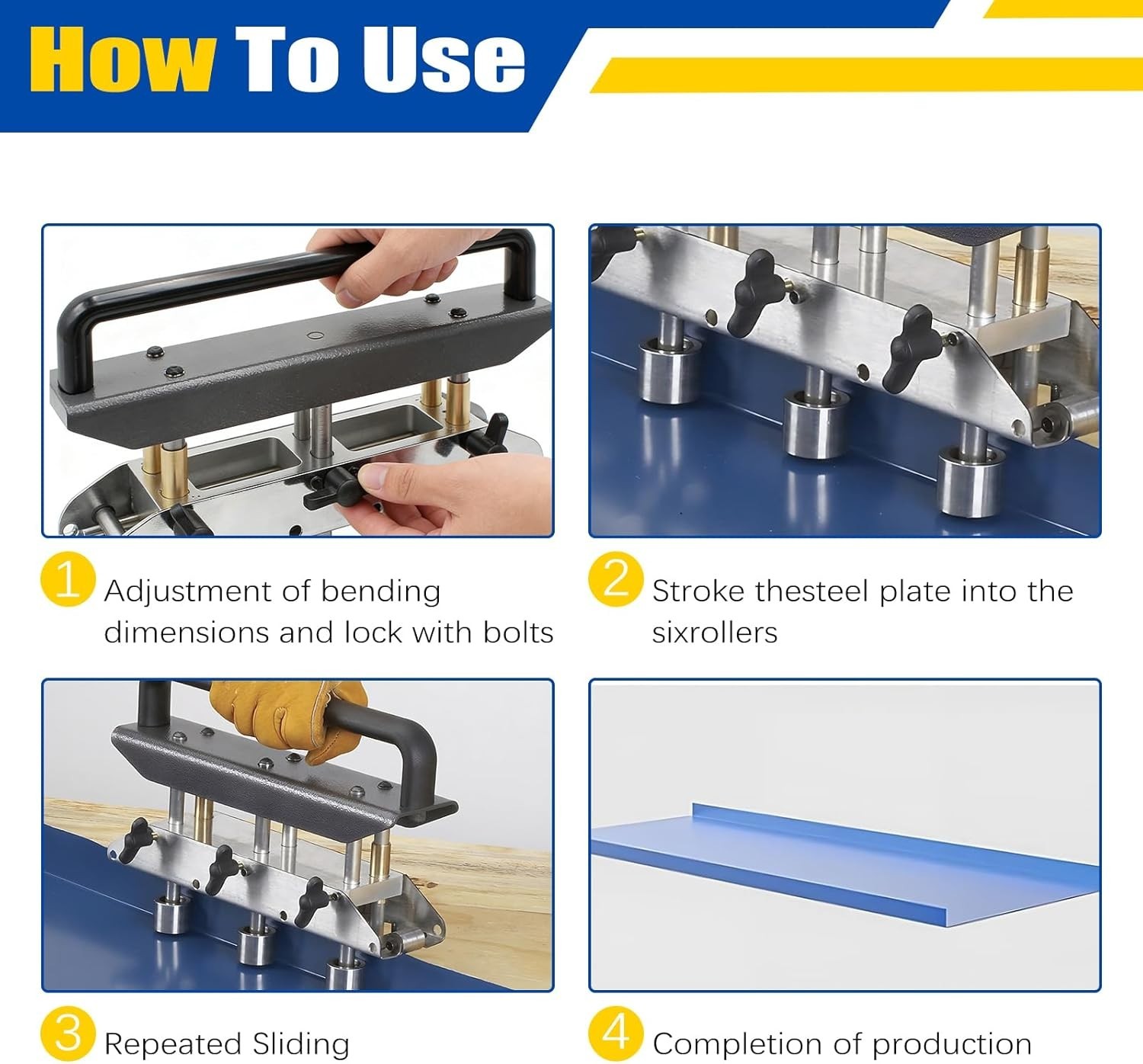 How To Use

1 Adjustment of bending dimensions and lock with bolts

2 Stroke thesteel plate into the sixrollers

3 Repeated Sliding

4 Completion of production