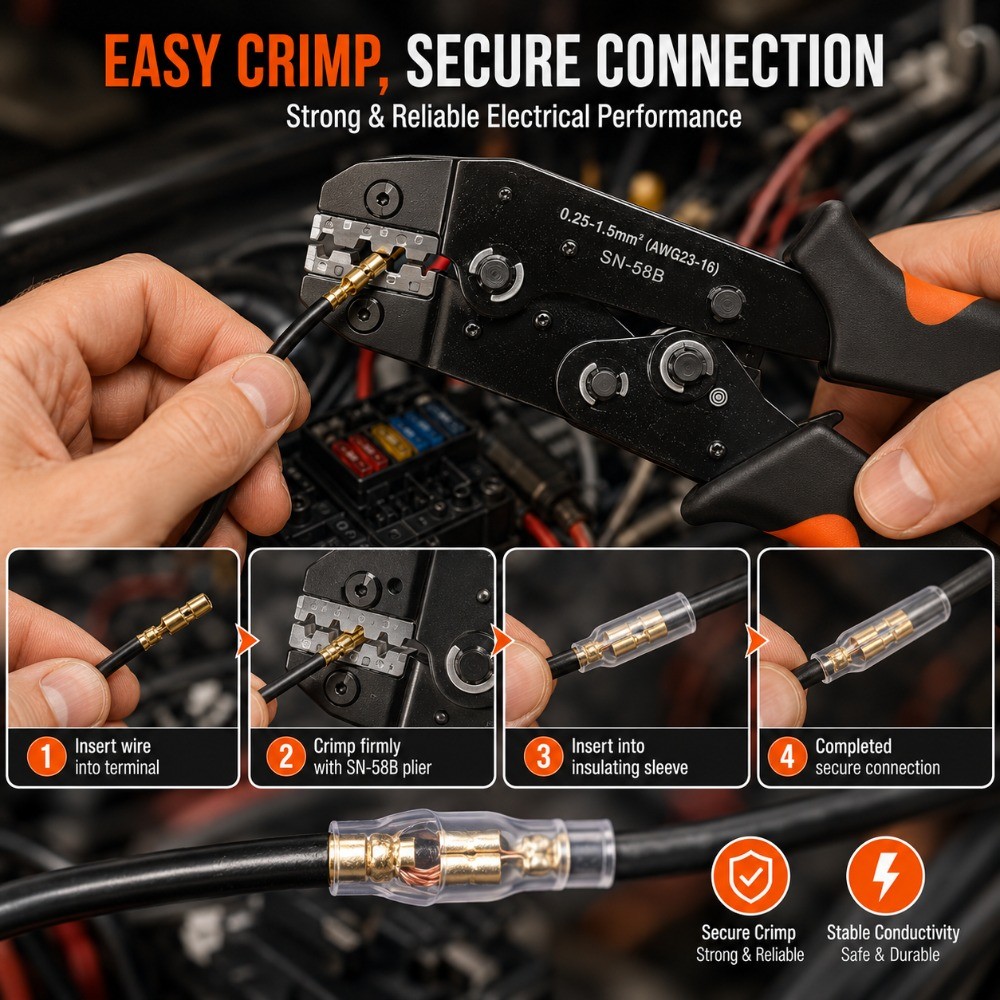 EASY CRIMP, SECURE CONNECTION
Strong & Reliable Electrical Performance

0.25-1.5mm² (AWG23-16)
SN-58B

1 Insert wire into terminal

2 Crimp firmly with SN-58B plier

3 Insert into insulating sleeve

4 Completed secure connection

Secure Crimp
Strong & Reliable

Stable Conductivity
Safe & Durable