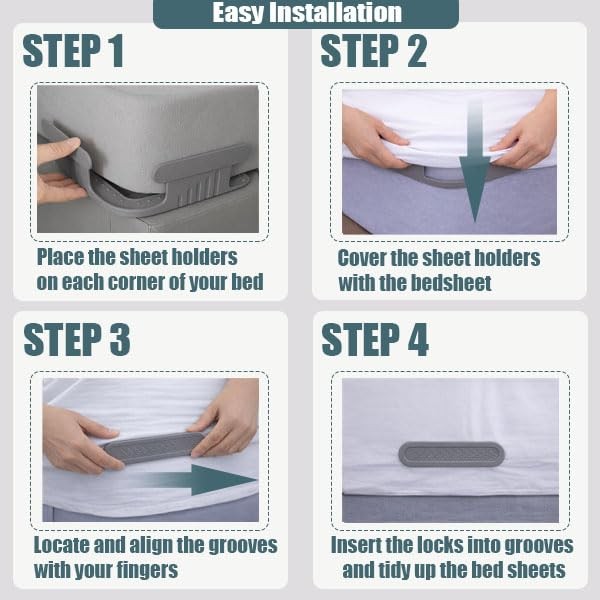 Easy Installation

STEP 1

Place the sheet holders on each corner of your bed

STEP 2

Cover the sheet holders with the bedsheet

STEP 3

Locate and align the grooves with your fingers

STEP 4

Insert the locks into grooves and tidy up the bed sheets