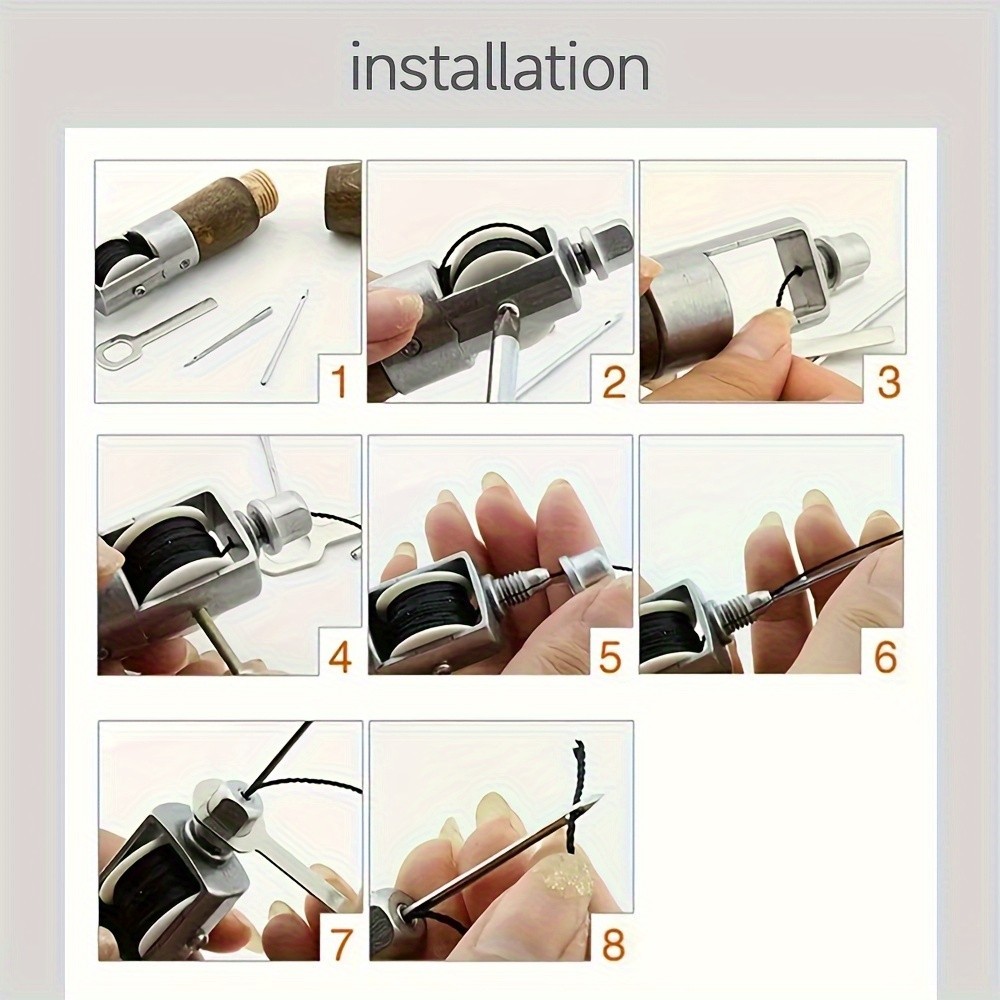 installation

1

2

3

4

5

6

7

8