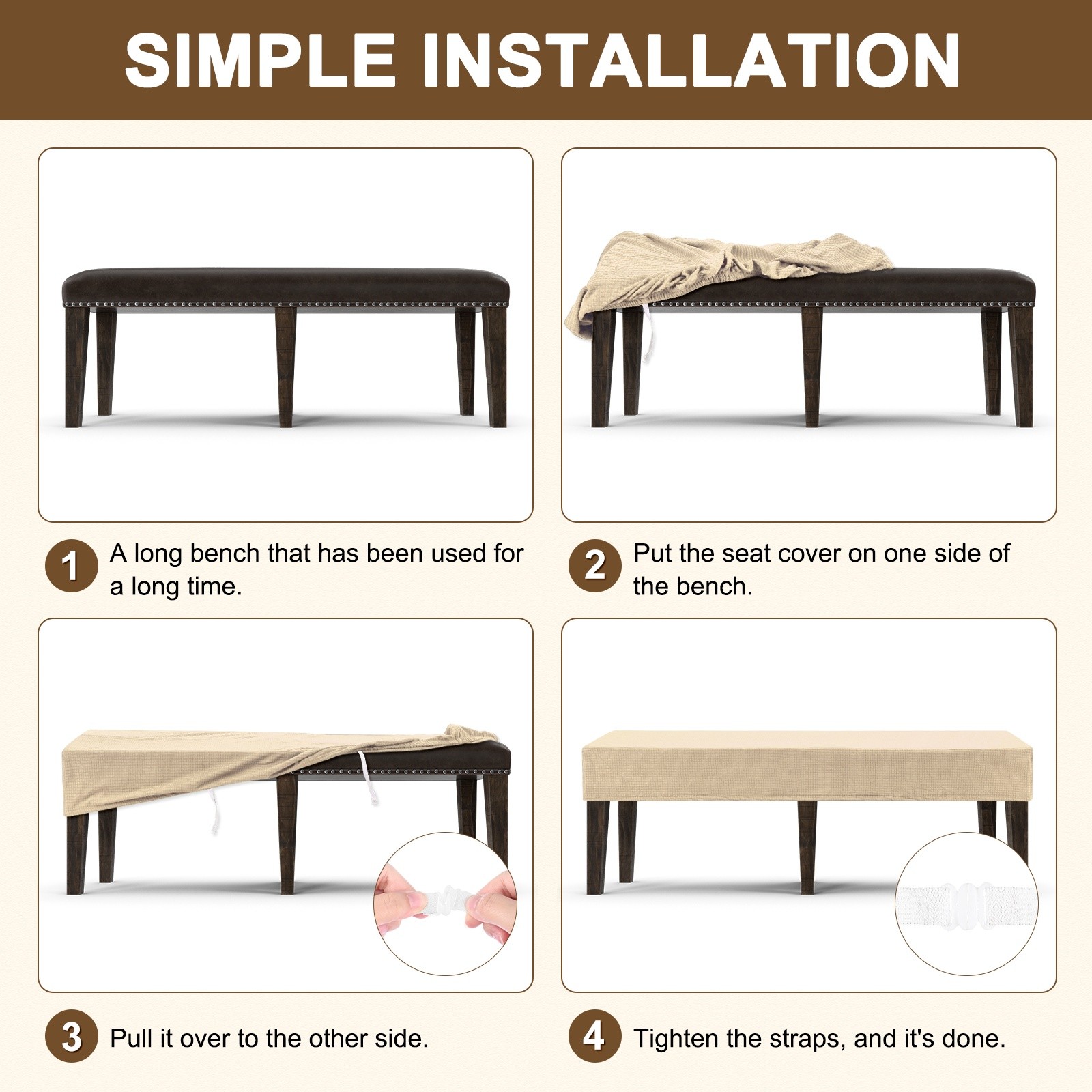 SIMPLE INSTALLATION

1 A long bench that has been used for a long time.

2 Put the seat cover on one side of the bench.

3 Pull it over to the other side.

4 Tighten the straps, and it's done.