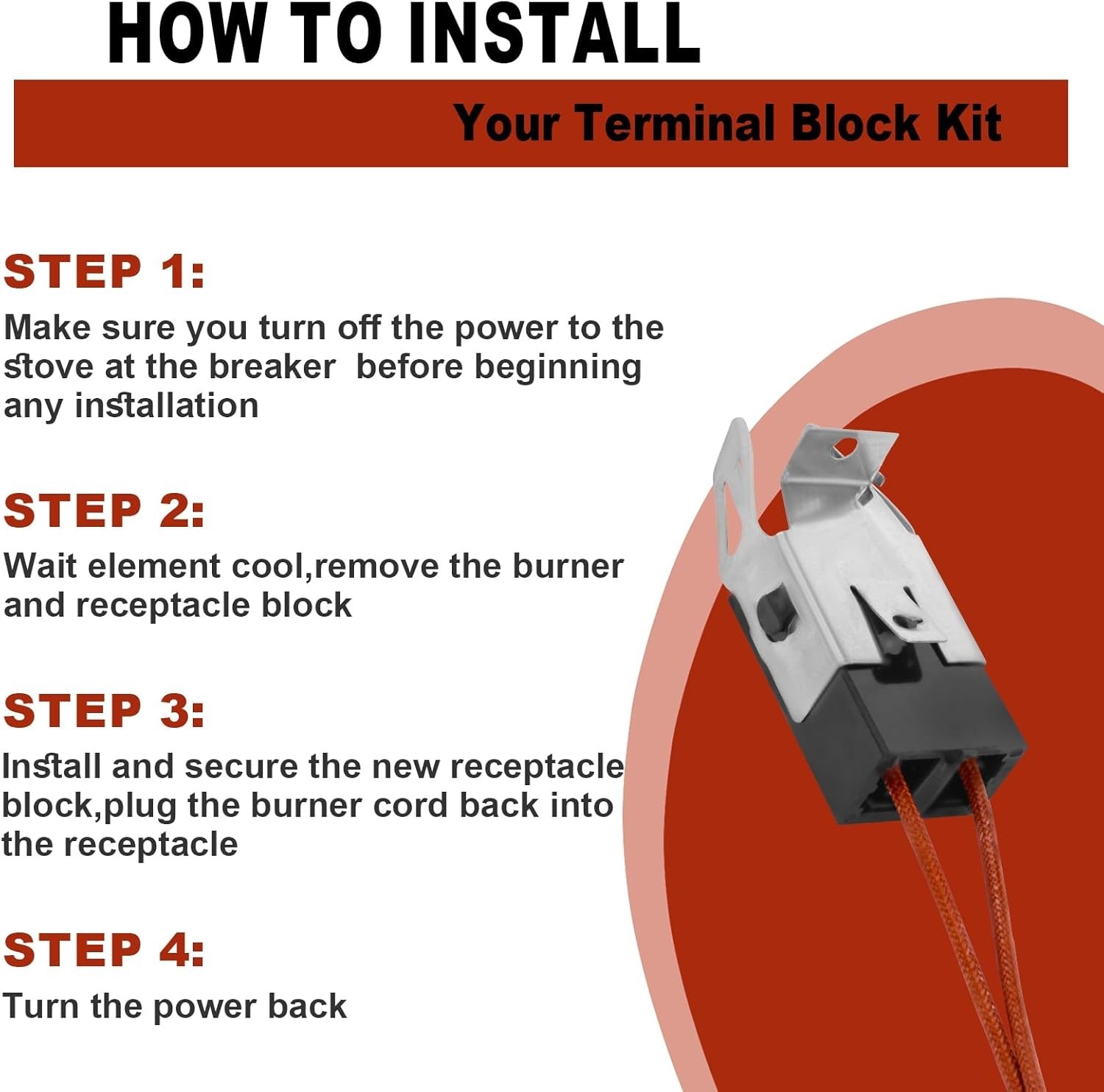 HOW TO INSTALL

Your Terminal Block Kit

STEP 1:

Make sure you turn off the power to the stove at the breaker  before beginning any installation

STEP 2:

Wait element cool,remove the burner and receptacle block

STEP 3:

Install and secure the new receptacle block,plug the burner cord back into the receptacle

STEP 4:

Turn the power back