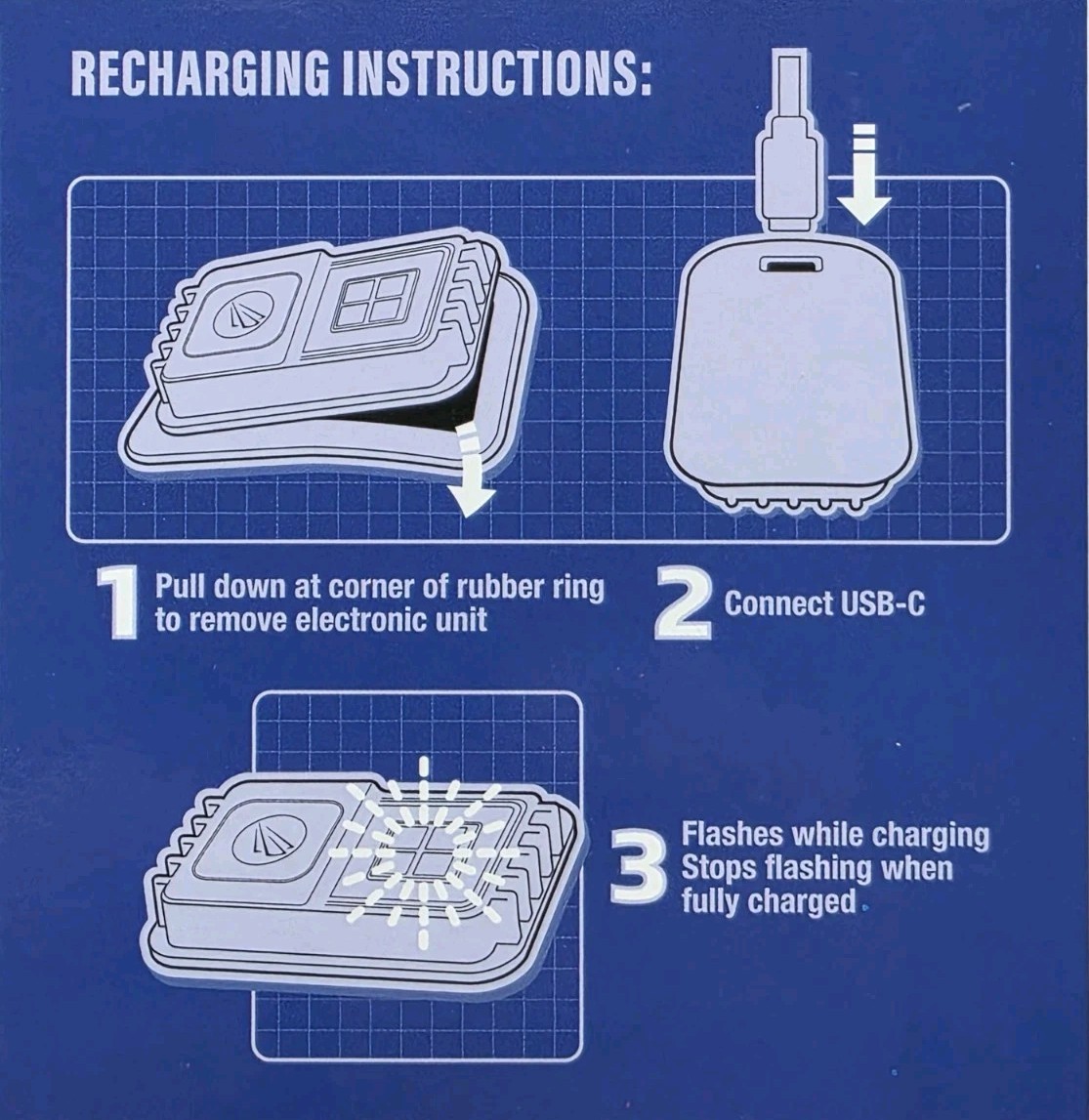 RECHARGING INSTRUCTIONS:

1 Pull down at corner of rubber ring to remove electronic unit

2 Connect USB-C

3 Flashes while charging Stops flashing when fully charged