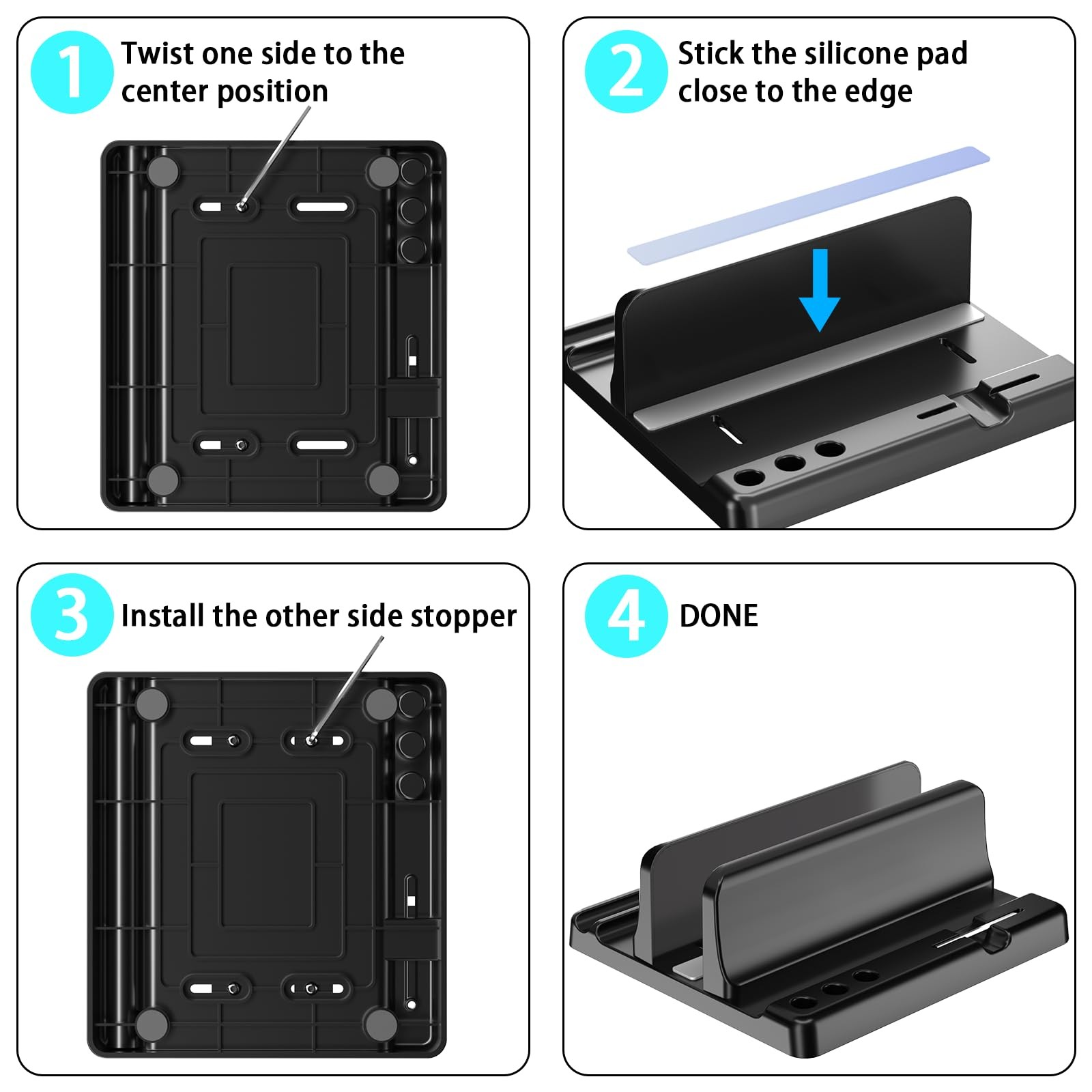 1 Twist one side to the center position

2 Stick the silicone pad close to the edge

3 Install the other side stopper

4 DONE