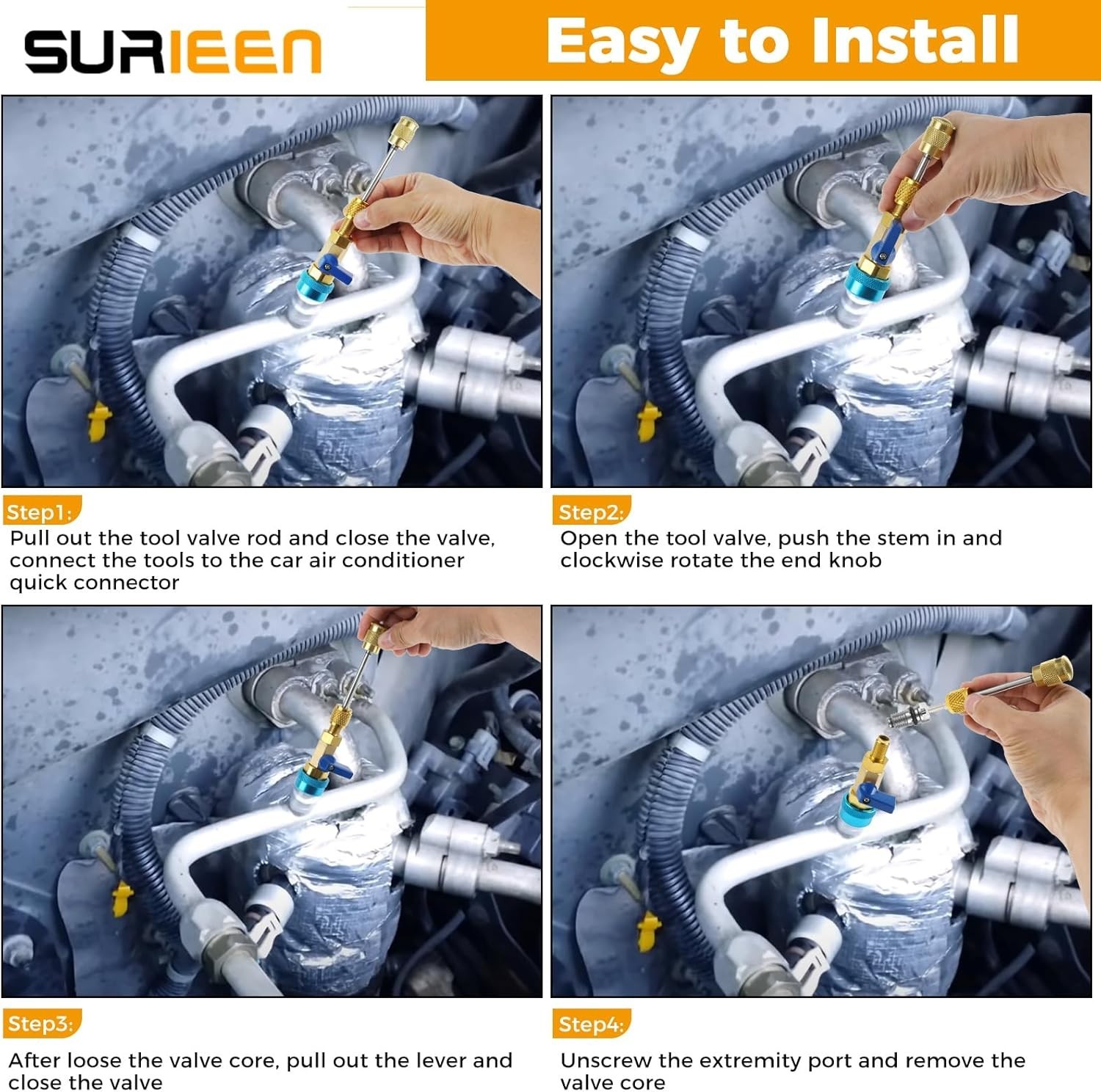 SURIEEN

Easy to Install

Step1:
Pull out the tool valve rod and close the valve, connect the tools to the car air conditioner quick connector

Step2:
Open the tool valve, push the stem in and clockwise rotate the end knob

Step3:
After loose the valve core, pull out the lever and close the valve

Step4:
Unscrew the extremity port and remove the valve core