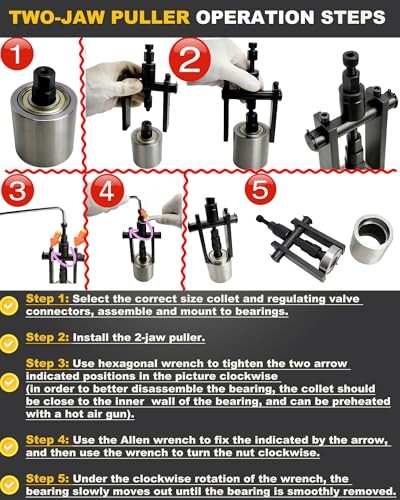 TWO-JAW PULLER OPERATION STEPS

1

2

3

4

5

Step 1: Select the correct size collet and regulating valve connectors, assemble and mount to bearings.

Step 2: Install the 2-jaw puller.

Step 3: Use hexagonal wrench to tighten the two arrow indicated positions in the picture clockwise (in order to better disassemble the bearing, the collet should be close to the inner wall of the bearing, and can be preheated with a hot air gun).

Step 4: Use the Allen wrench to fix the indicated by the arrow, and then use the wrench to turn the nut clockwise.

Step 5: Under the clockwise rotation of the wrench, the bearing slowly moves out until the bearing is smoothly removed.