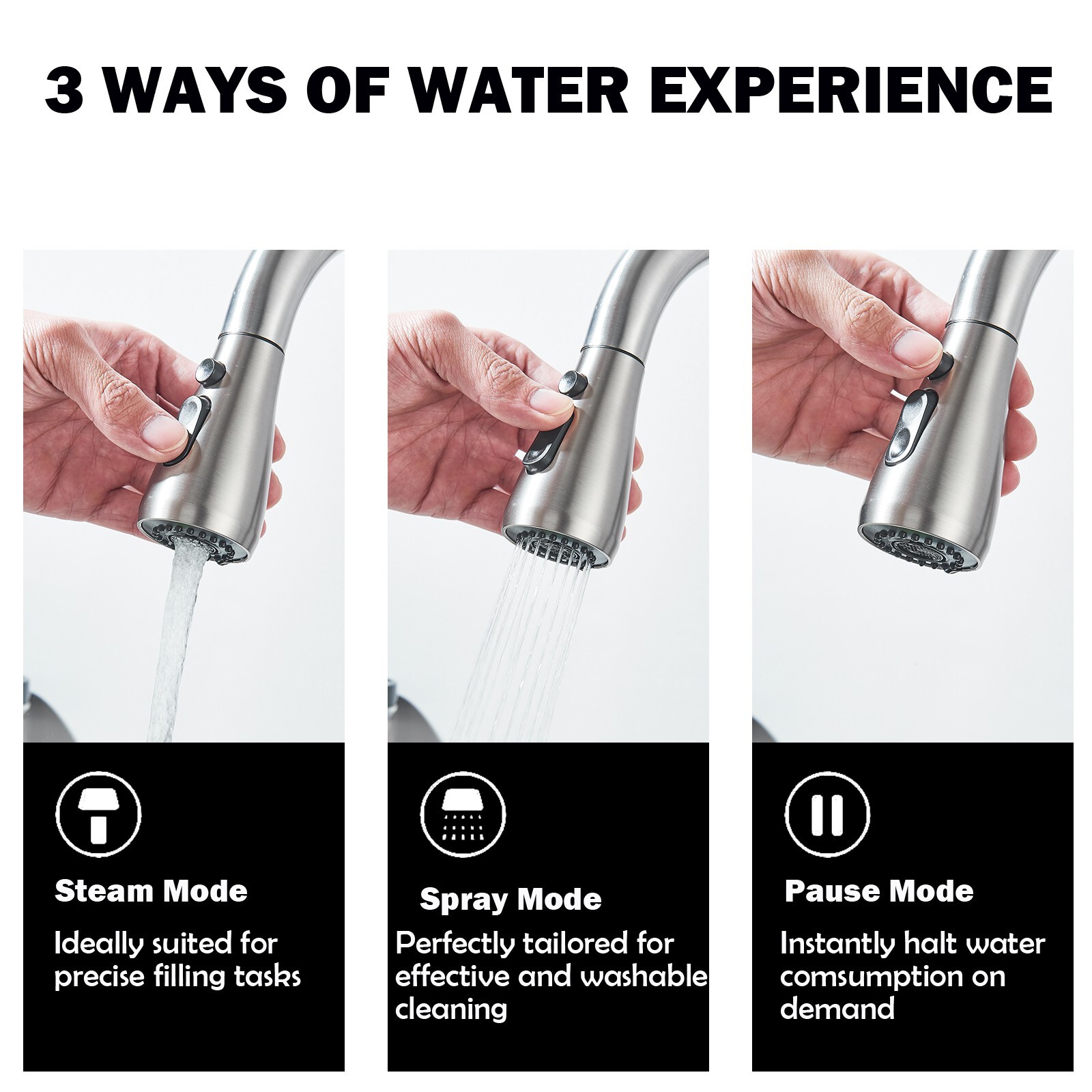 3 WAYS OF WATER EXPERIENCE

Steam Mode

Ideally suited for precise filling tasks

Spray Mode

Perfectly tailored for effective and washable cleaning

Pause Mode

Instantly halt water comsumption on demand