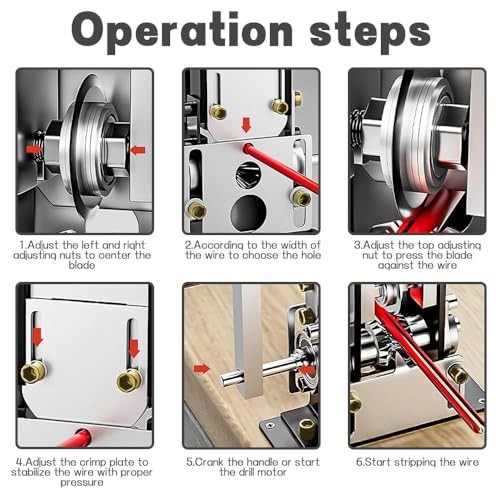 Operation steps

1.Adjust the left and right adjusting nuts to center the blade

2.According to the width of the wire to choose the hole

3.Adjust the top adjusting nut to press the blade against the wire

4.Adjust the crimp plate to stabilize the wire with proper pressure

5.Crank the handle or start the drill motor

6.Start stripping the wire