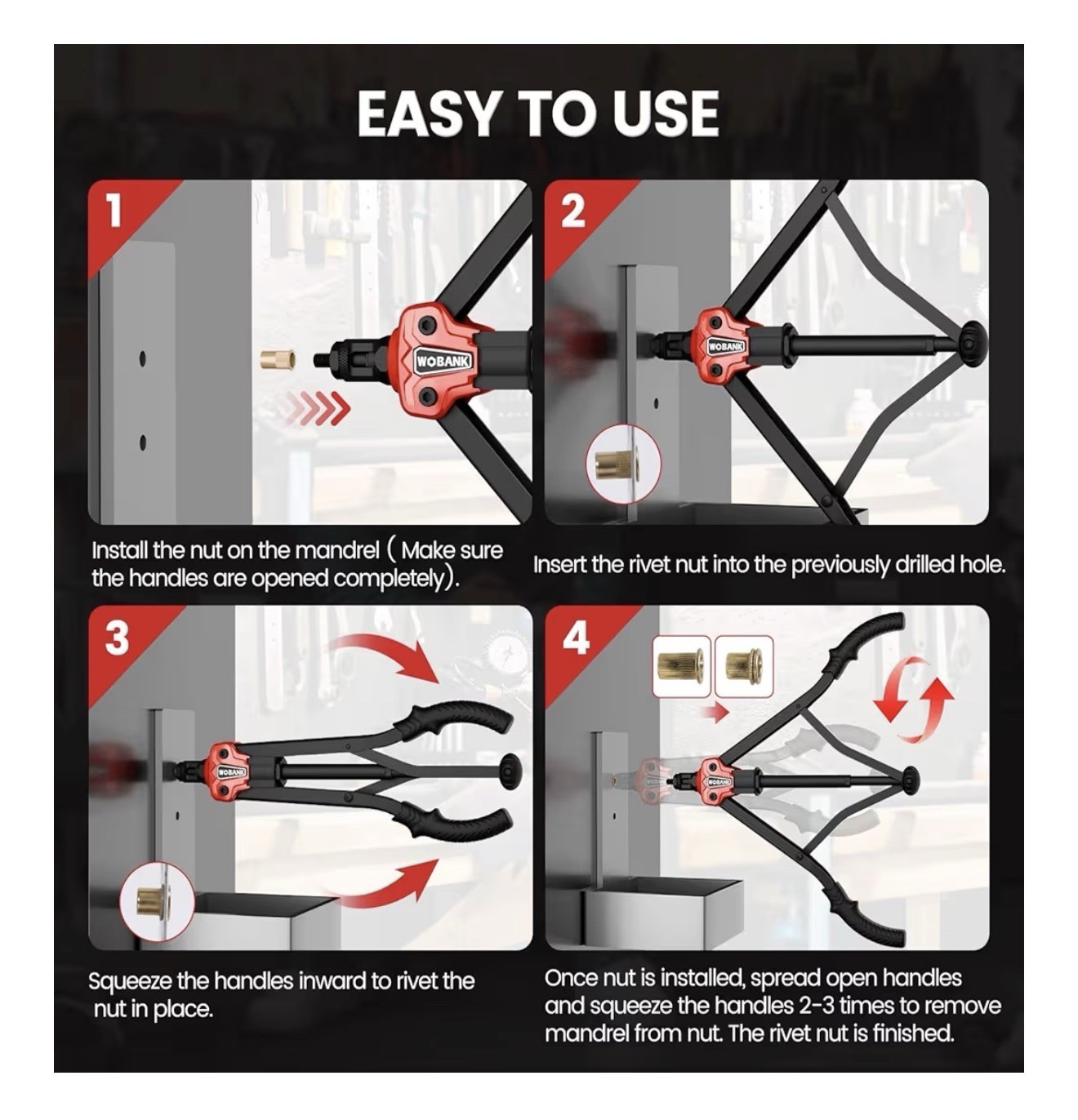 EASY TO USE

1

WOBANK

Install the nut on the mandrel ( Make sure the handles are opened completely).

2

WOBANK

Insert the rivet nut into the previously drilled hole.

3

WOBANK

Squeeze the handles inward to rivet the nut in place.

4

WOBANK

Once nut is installed, spread open handles and squeeze the handles 2-3 times to remove mandrel from nut. The rivet nut is finished.