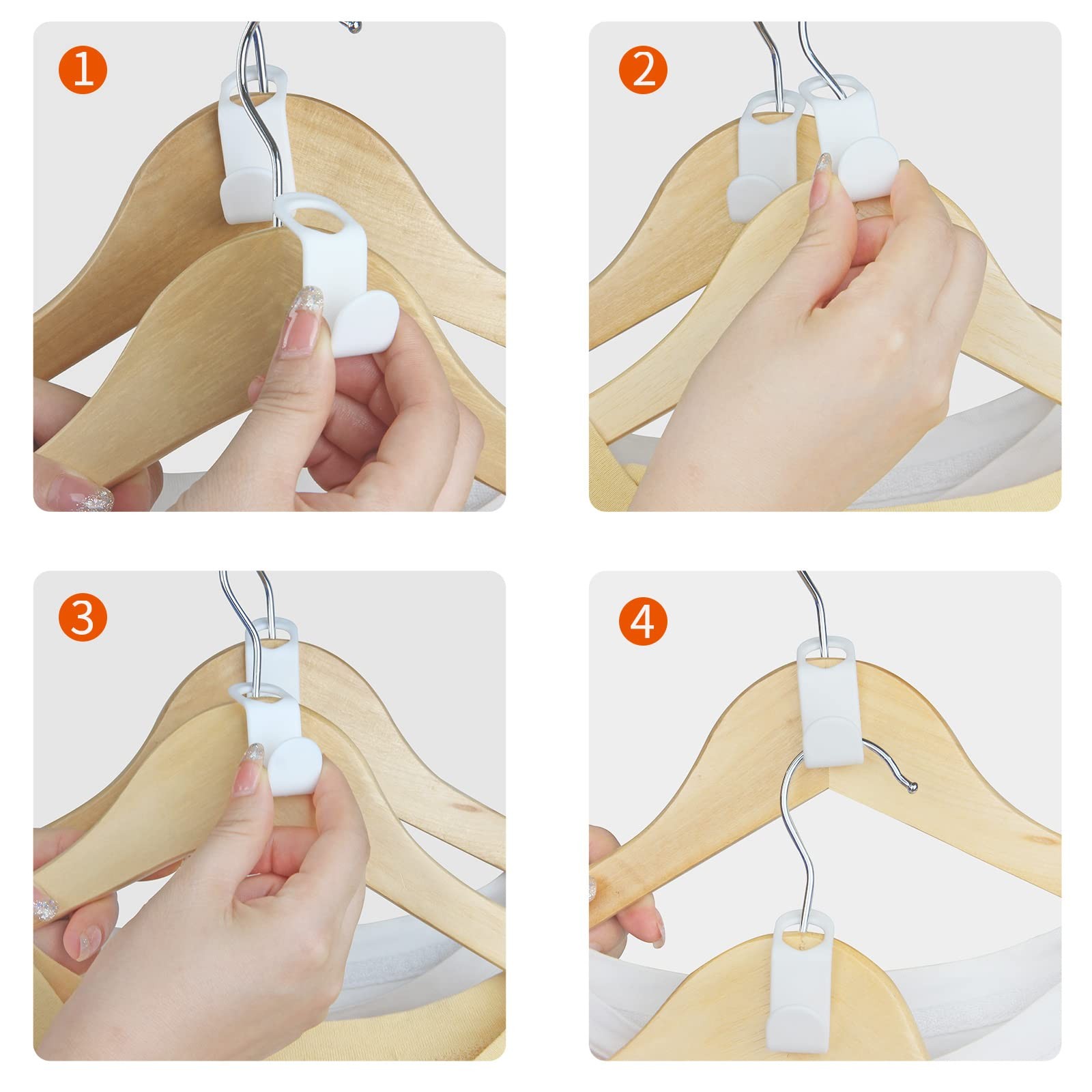 1

2

3

4