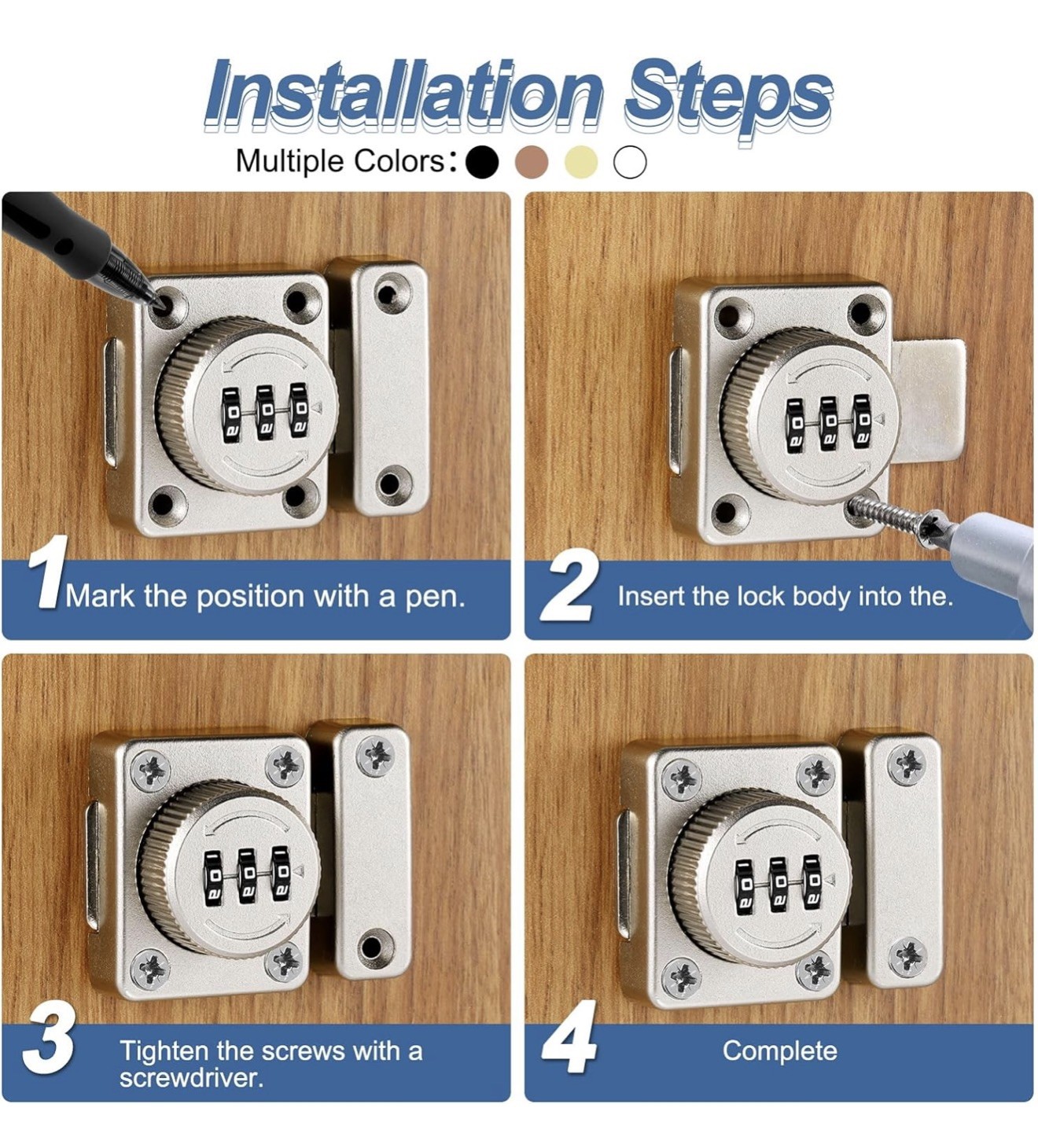 Installation Steps

Multiple Colors:

1 Mark the position with a pen.

2 Insert the lock body into the.

3 Tighten the screws with a screwdriver.

4 Complete