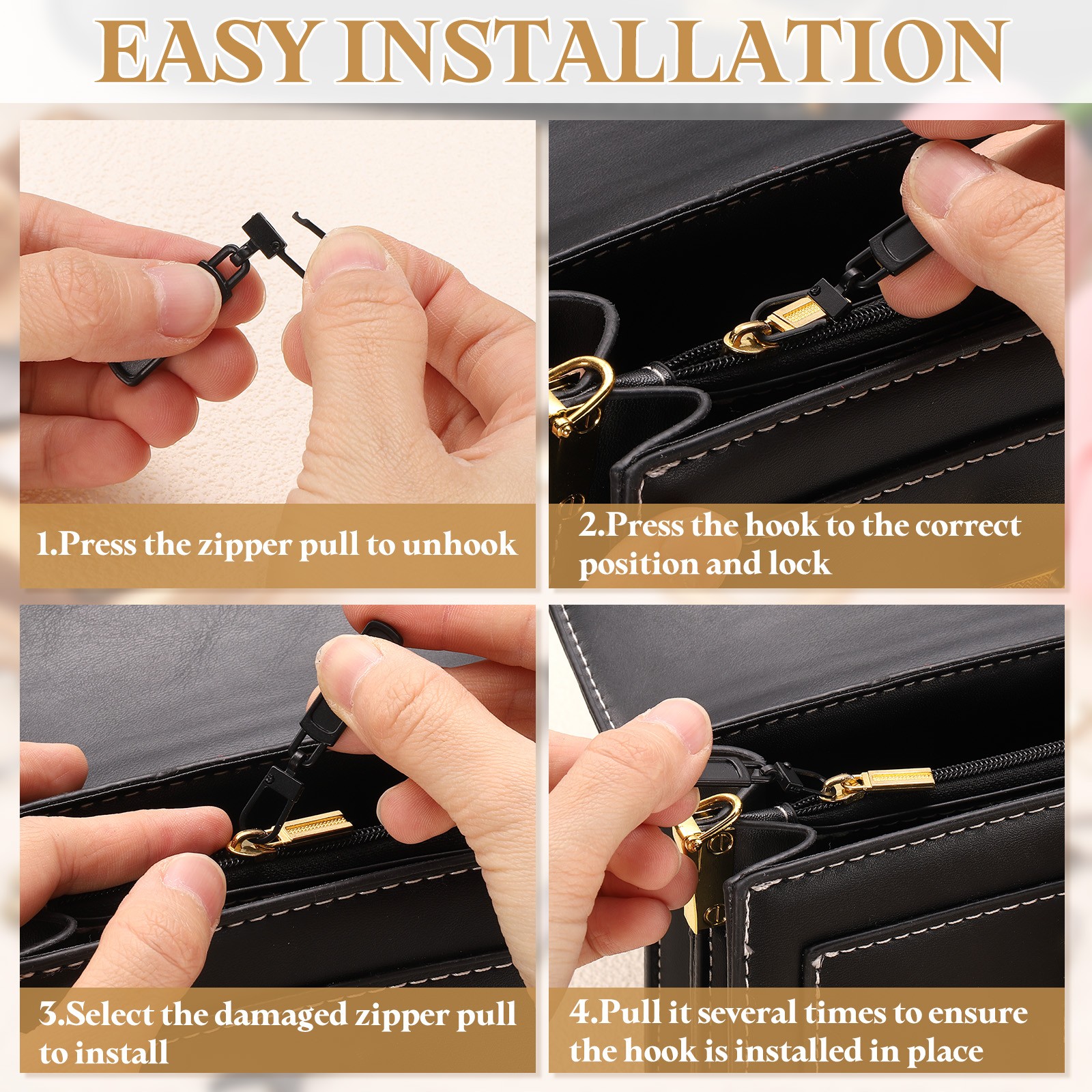 EASY INSTALLATION

1.Press the zipper pull to unhook

2.Press the hook to the correct position and lock

3.Select the damaged zipper pull to install

4.Pull it several times to ensure the hook is installed in place