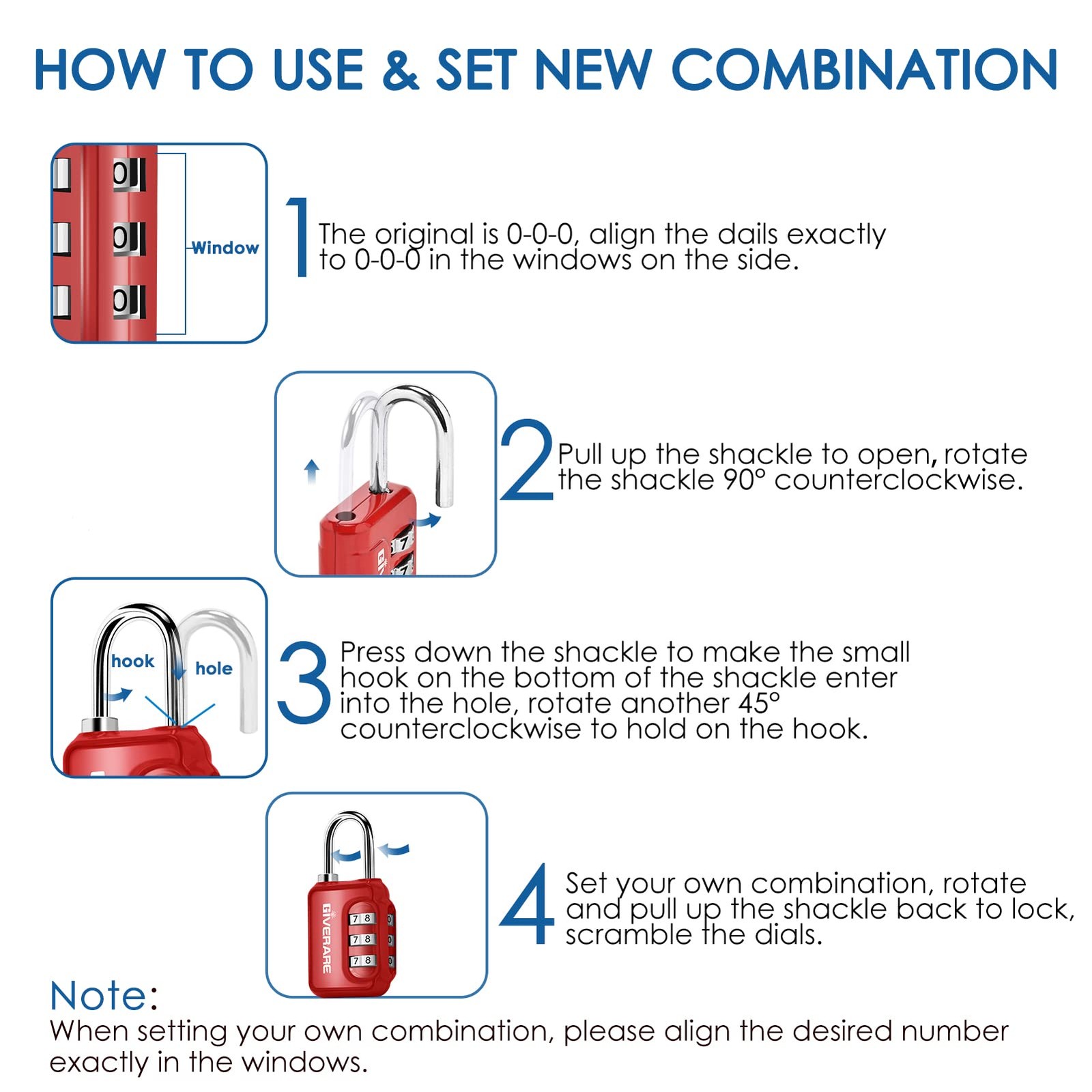 HOW TO USE & SET NEW COMBINATION

0
0
0
Window

1 The original is 0-0-0, align the dails exactly to 0-0-0 in the windows on the side.

7
7

2 Pull up the shackle to open, rotate the shackle 90° counterclockwise.

hook
hole

3 Press down the shackle to make the small hook on the bottom of the shackle enter into the hole, rotate another 45° counterclockwise to hold on the hook.

GIVERARE
7 8
7 8
7 8

4 Set your own combination, rotate and pull up the shackle back to lock, scramble the dials.

Note:
When setting your own combination, please align the desired number exactly in the windows.