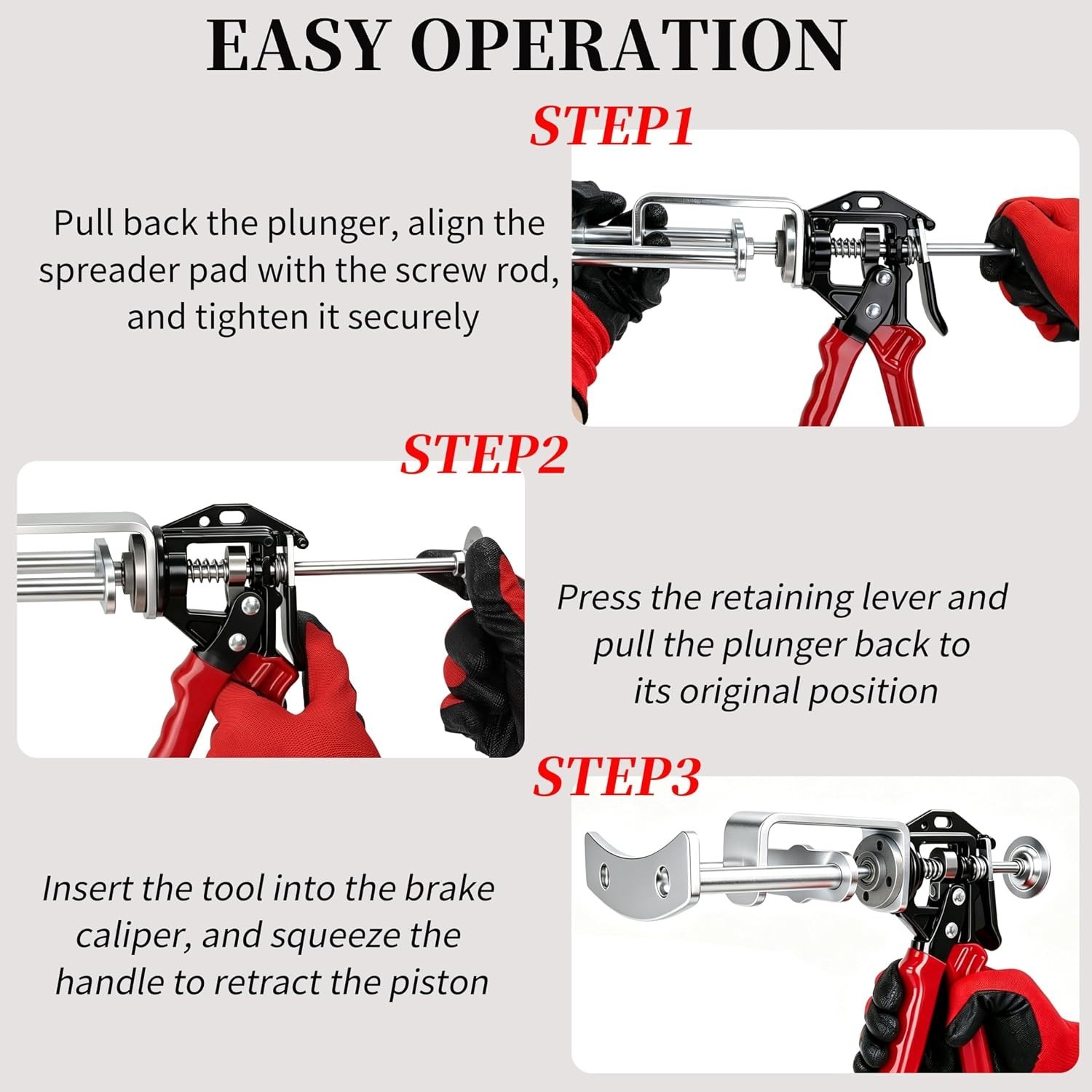 EASY OPERATION

STEP1

Pull back the plunger, align the spreader pad with the screw rod, and tighten it securely

STEP2

Press the retaining lever and pull the plunger back to its original position

STEP3

Insert the tool into the brake caliper, and squeeze the handle to retract the piston