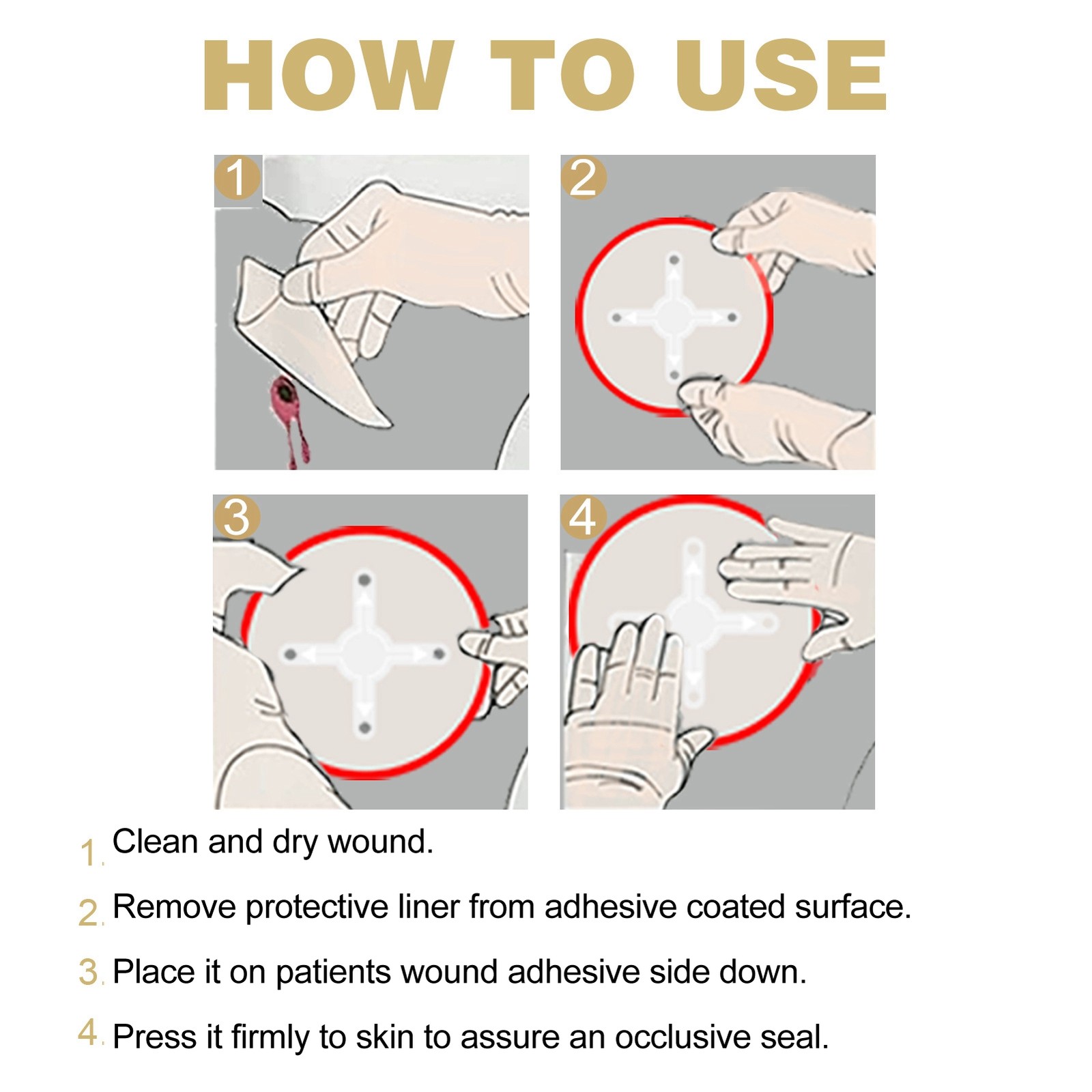 HOW TO USE

1

2

3

4

1. Clean and dry wound.

2. Remove protective liner from adhesive coated surface.

3. Place it on patients wound adhesive side down.

4. Press it firmly to skin to assure an occlusive seal.