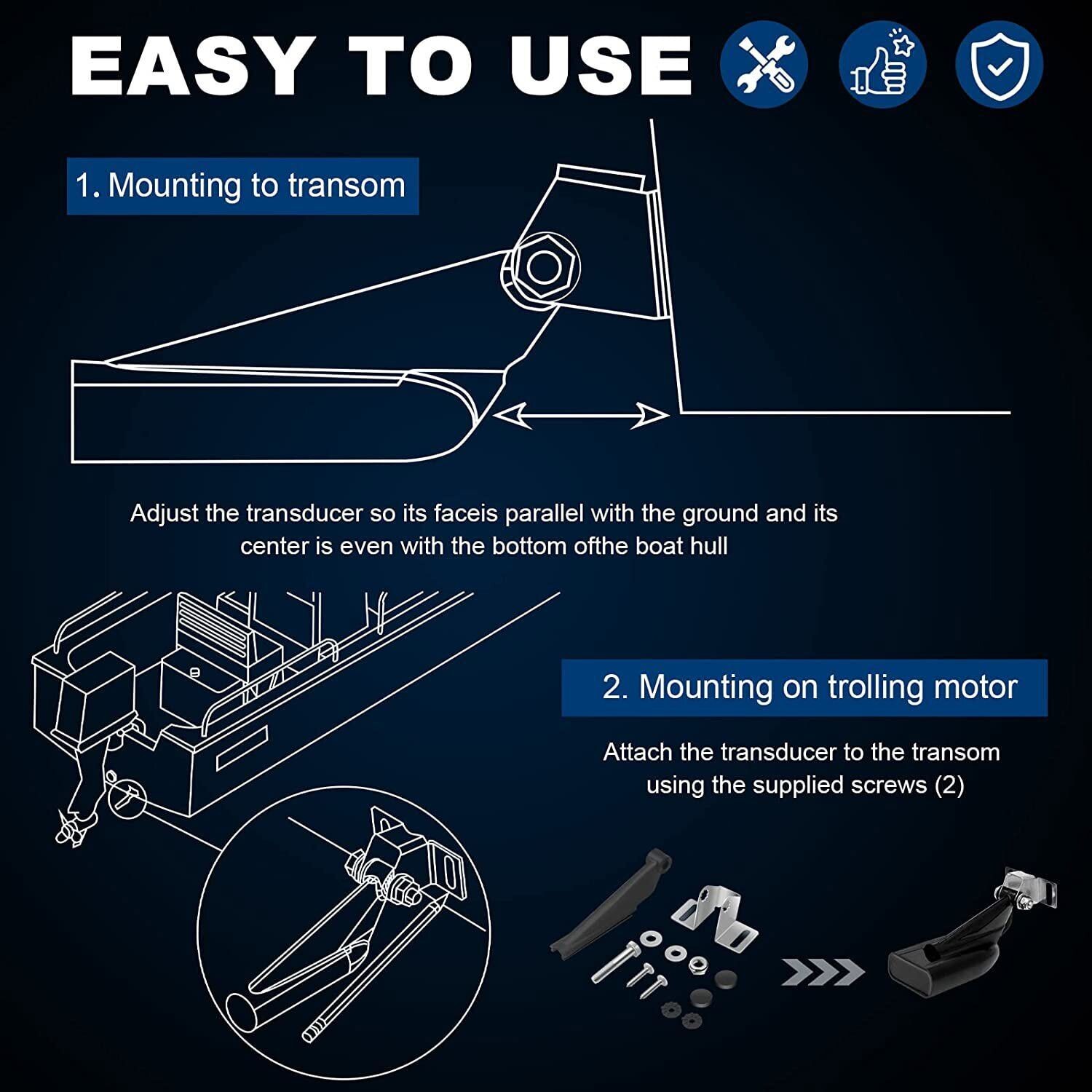 EASY TO USE

1. Mounting to transom

Adjust the transducer so its faceis parallel with the ground and its center is even with the bottom ofthe boat hull

2. Mounting on trolling motor

Attach the transducer to the transom using the supplied screws (2)