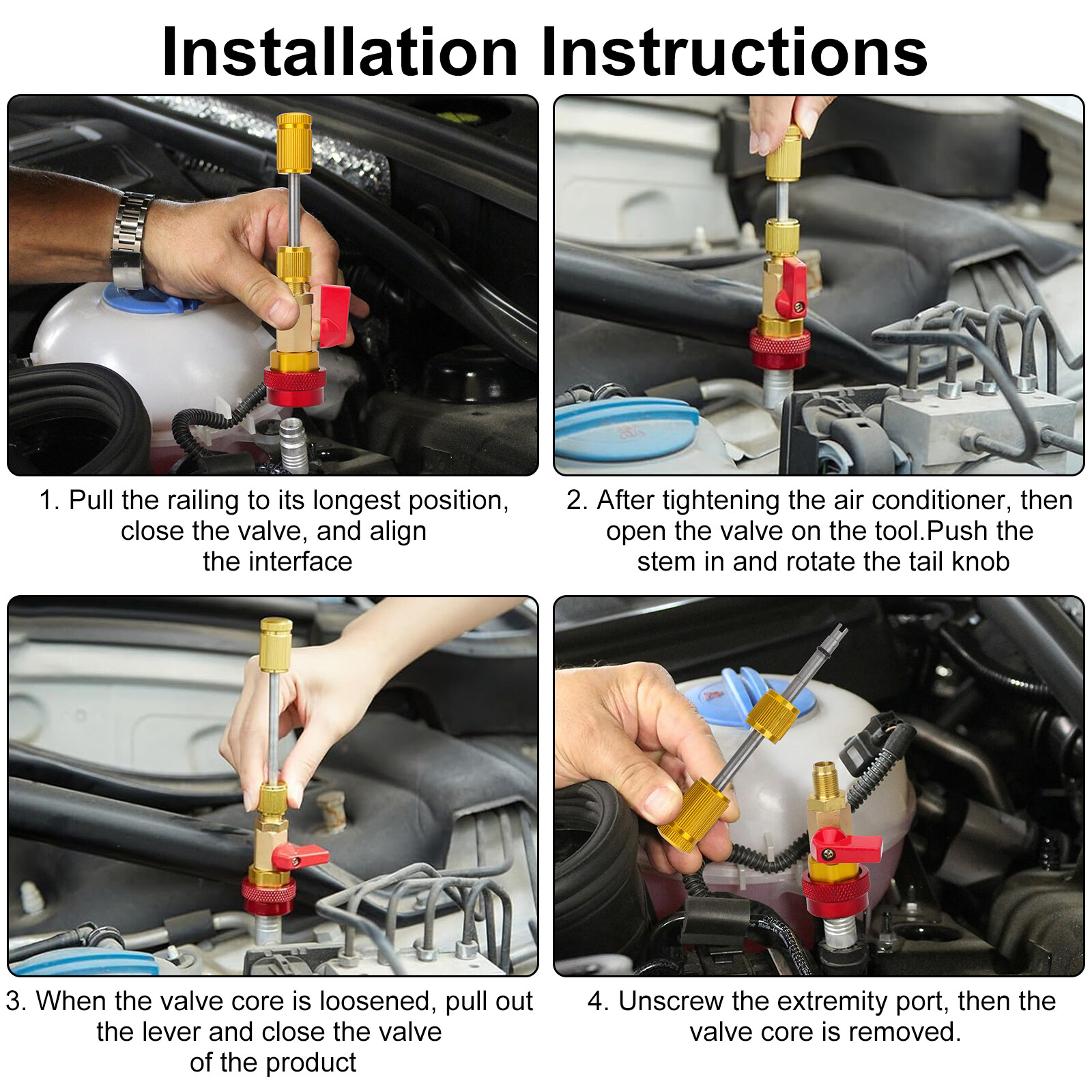 Installation Instructions

1. Pull the railing to its longest position, close the valve, and align the interface

2. After tightening the air conditioner, then open the valve on the tool.Push the stem in and rotate the tail knob

3. When the valve core is loosened, pull out the lever and close the valve of the product

4. Unscrew the extremity port, then the valve core is removed.