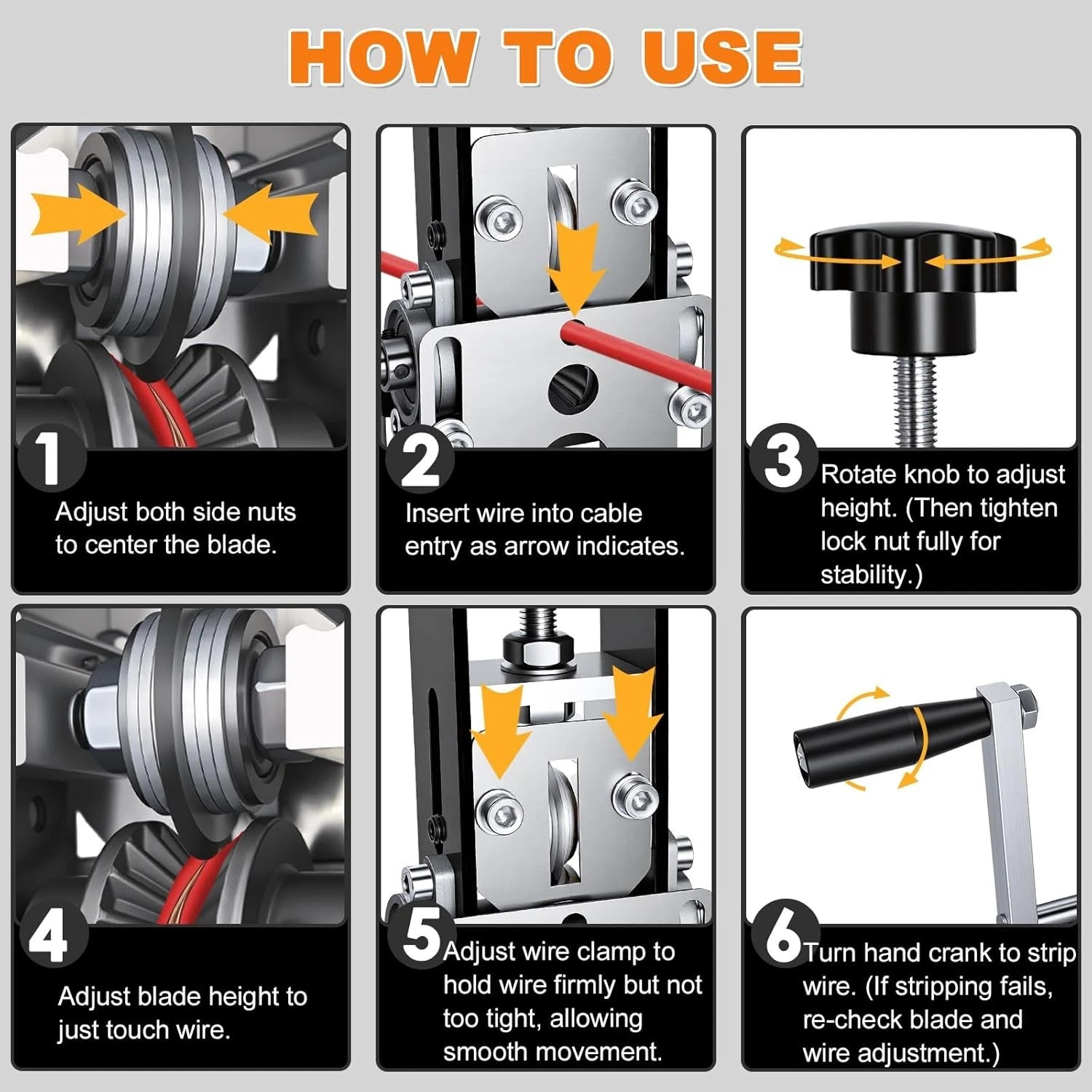 HOW TO USE

1
Adjust both side nuts to center the blade.

2
Insert wire into cable entry as arrow indicates.

3
Rotate knob to adjust height. (Then tighten lock nut fully for stability.)

4
Adjust blade height to just touch wire.

5
Adjust wire clamp to hold wire firmly but not too tight, allowing smooth movement.

6
Turn hand crank to strip wire. (If stripping fails, re-check blade and wire adjustment.)