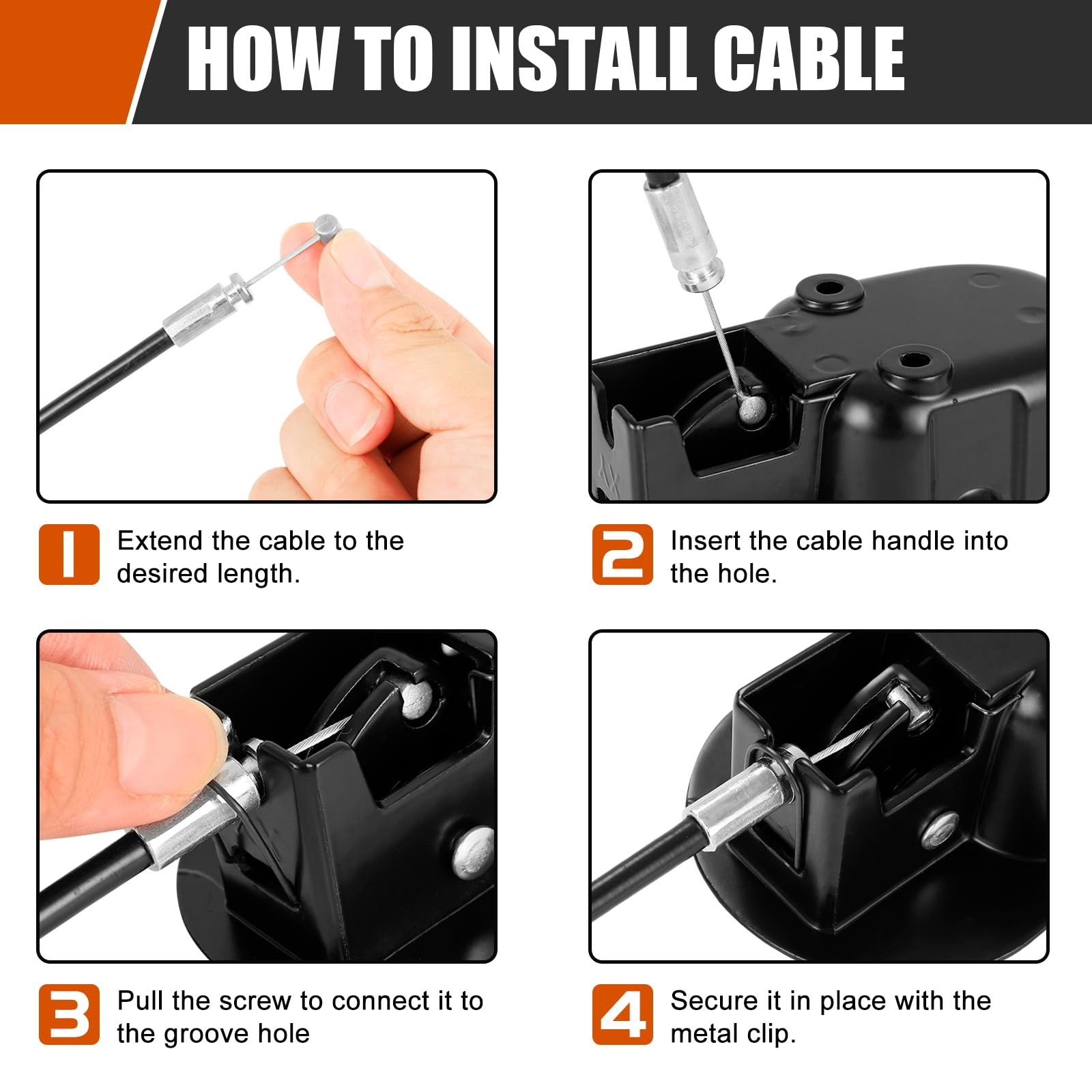 HOW TO INSTALL CABLE

1 Extend the cable to the desired length.

2 Insert the cable handle into the hole.

3 Pull the screw to connect it to the groove hole

4 Secure it in place with the metal clip.