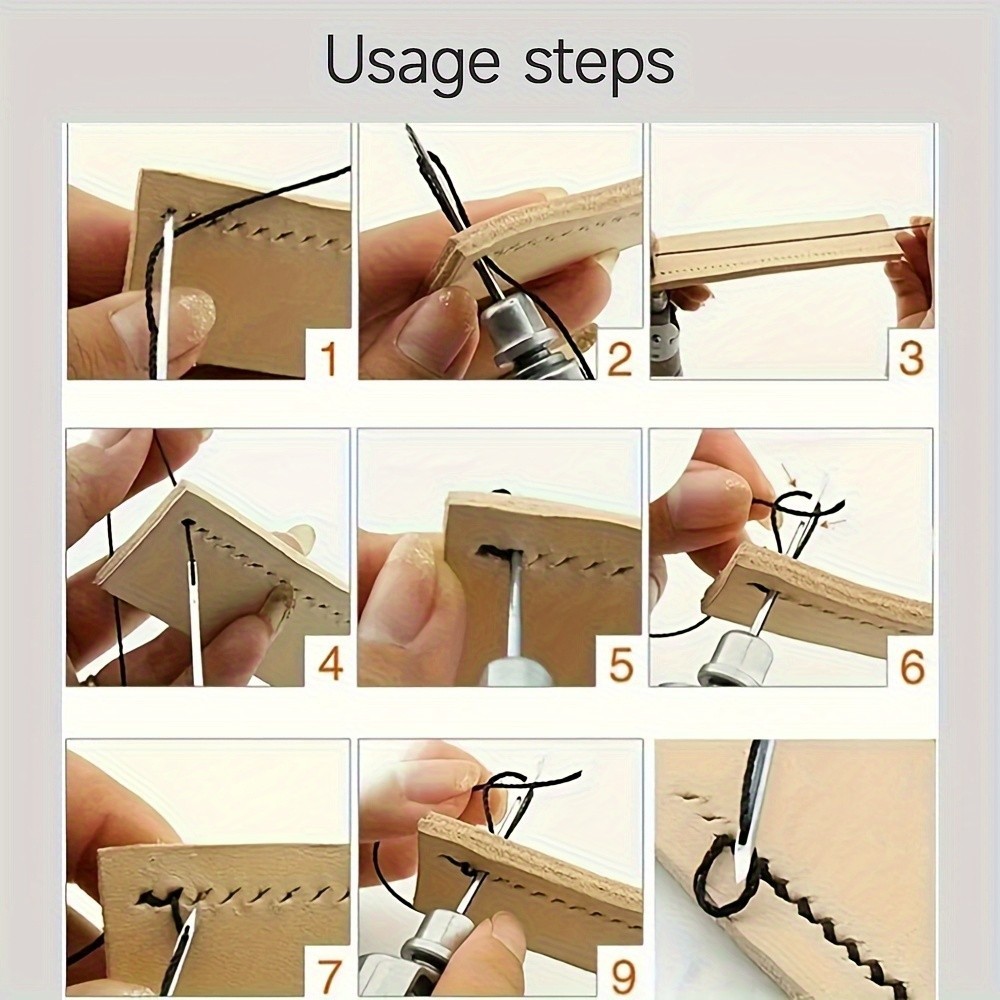 Usage steps

1

2

3

4

5

6

7

9