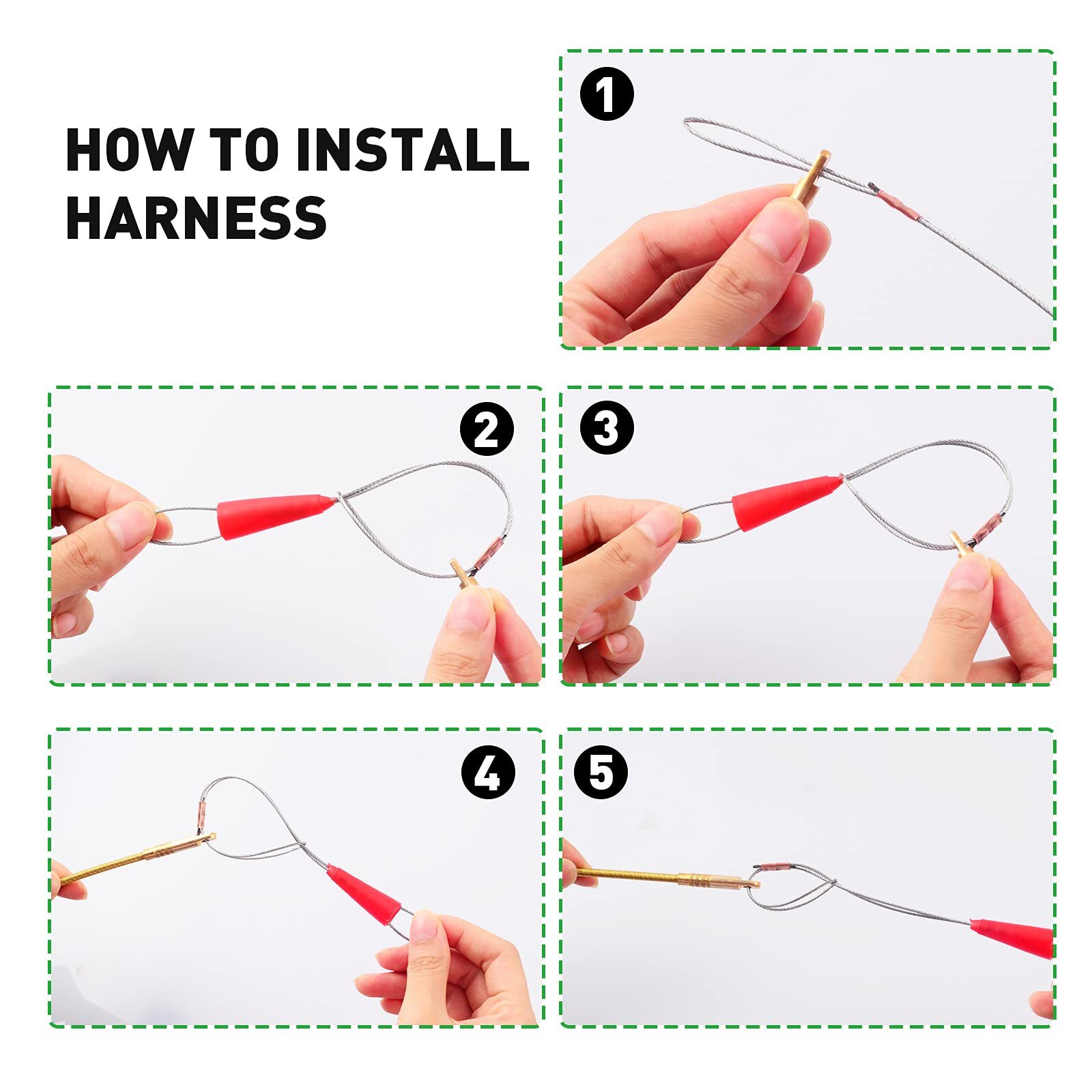 HOW TO INSTALL HARNESS

1

2

3

4

5