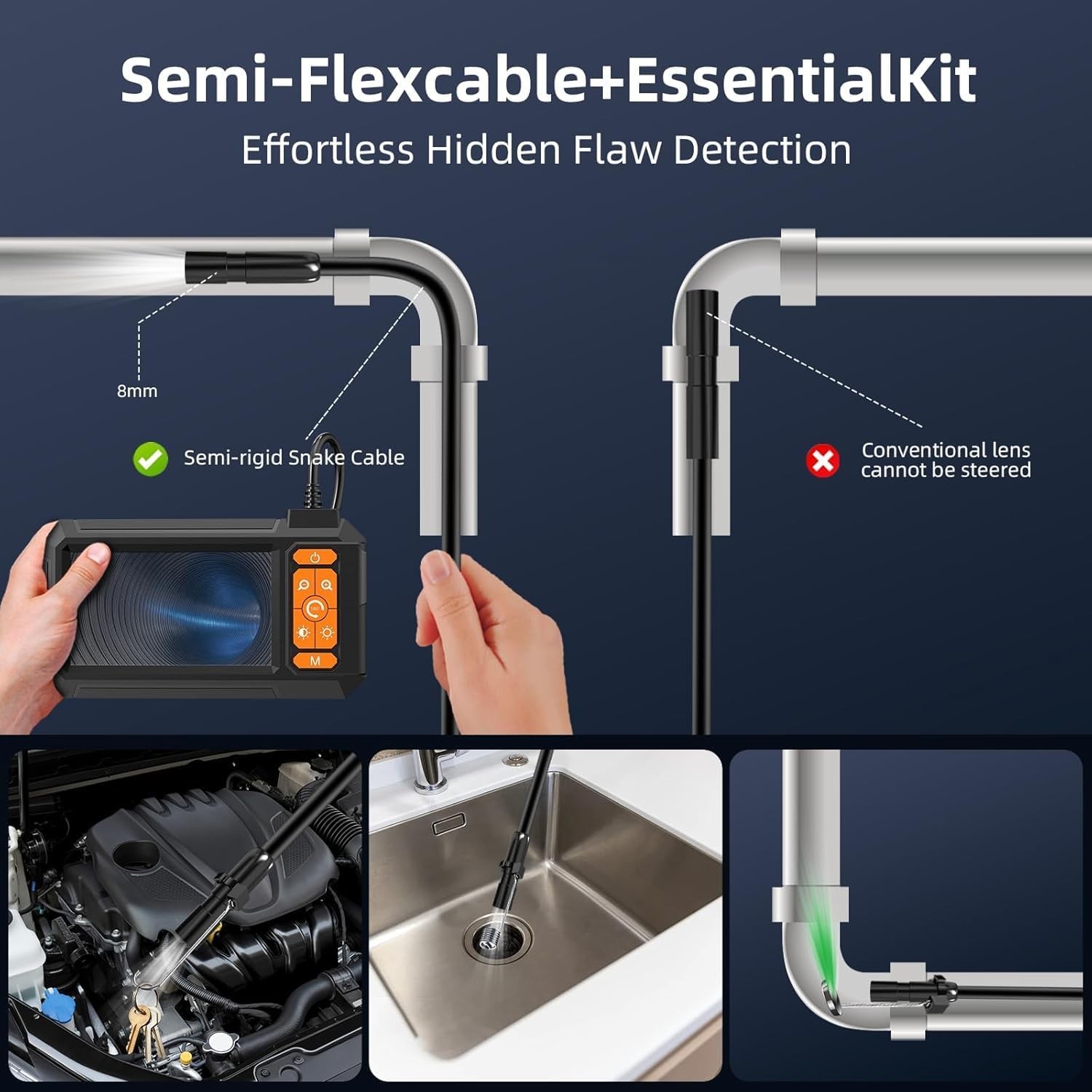 Semi-Flexcable+EssentialKit
Effortless Hidden Flaw Detection

8mm

Semi-rigid Snake Cable

Conventional lens cannot be steered

M