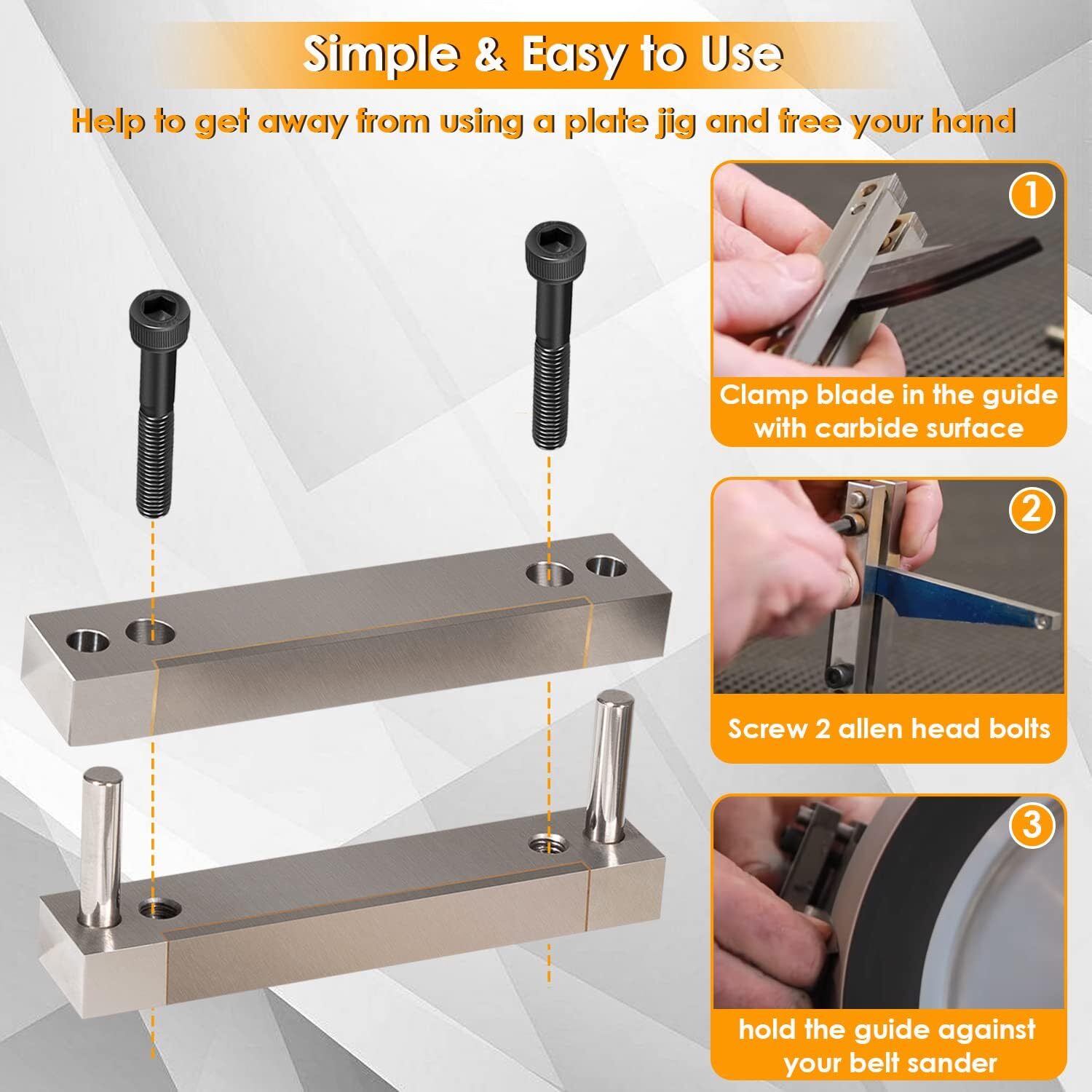 Simple & Easy to Use

Help to get away from using a plate jig and free your hand

1

Clamp blade in the guide with carbide surface

2

Screw 2 allen head bolts

3

hold the guide against your belt sander