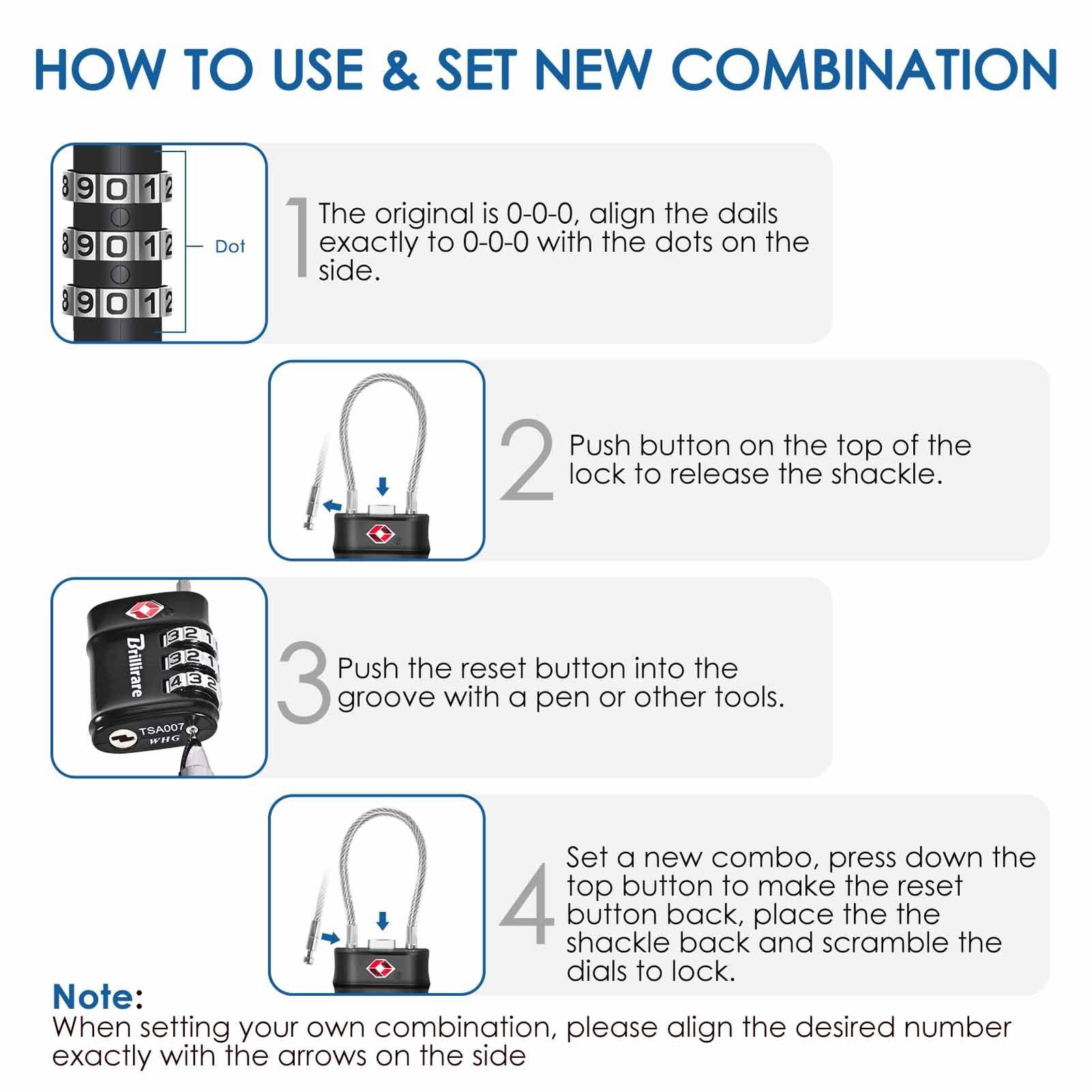 HOW TO USE & SET NEW COMBINATION

8 9 0 1 2
8 9 0 1 2
8 9 0 1 2
Dot

1 The original is 0-0-0, align the dails exactly to 0-0-0 with the dots on the side.

2 Push button on the top of the lock to release the shackle.

Brillirare
3 2 1
3 2 1
4 3 2
TSA007
WHG

3 Push the reset button into the groove with a pen or other tools.

4 Set a new combo, press down the top button to make the reset button back, place the the shackle back and scramble the dials to lock.

Note:
When setting your own combination, please align the desired number exactly with the arrows on the side