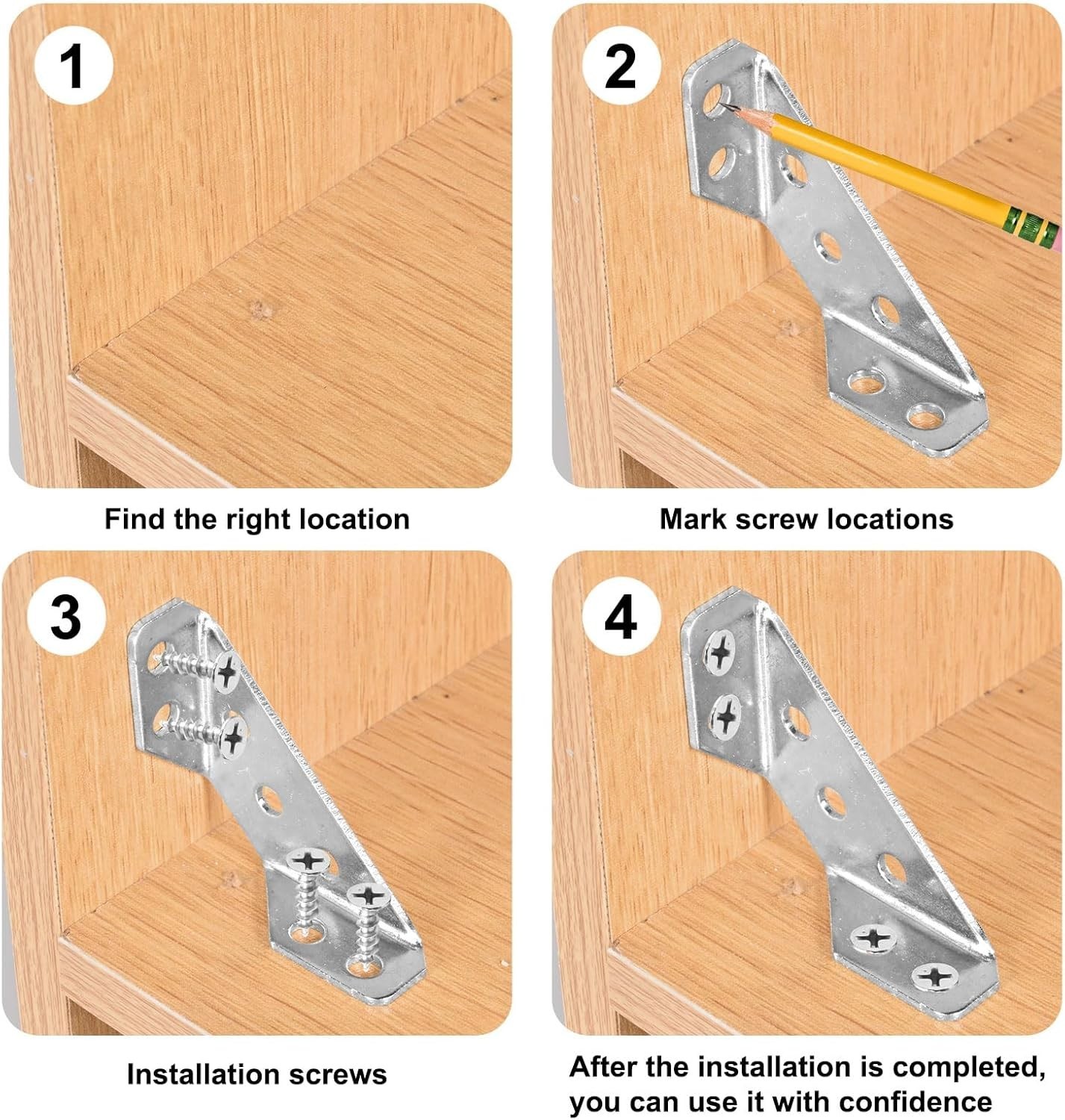 1

Find the right location

2

Mark screw locations

3

Installation screws

4

After the installation is completed, you can use it with confidence