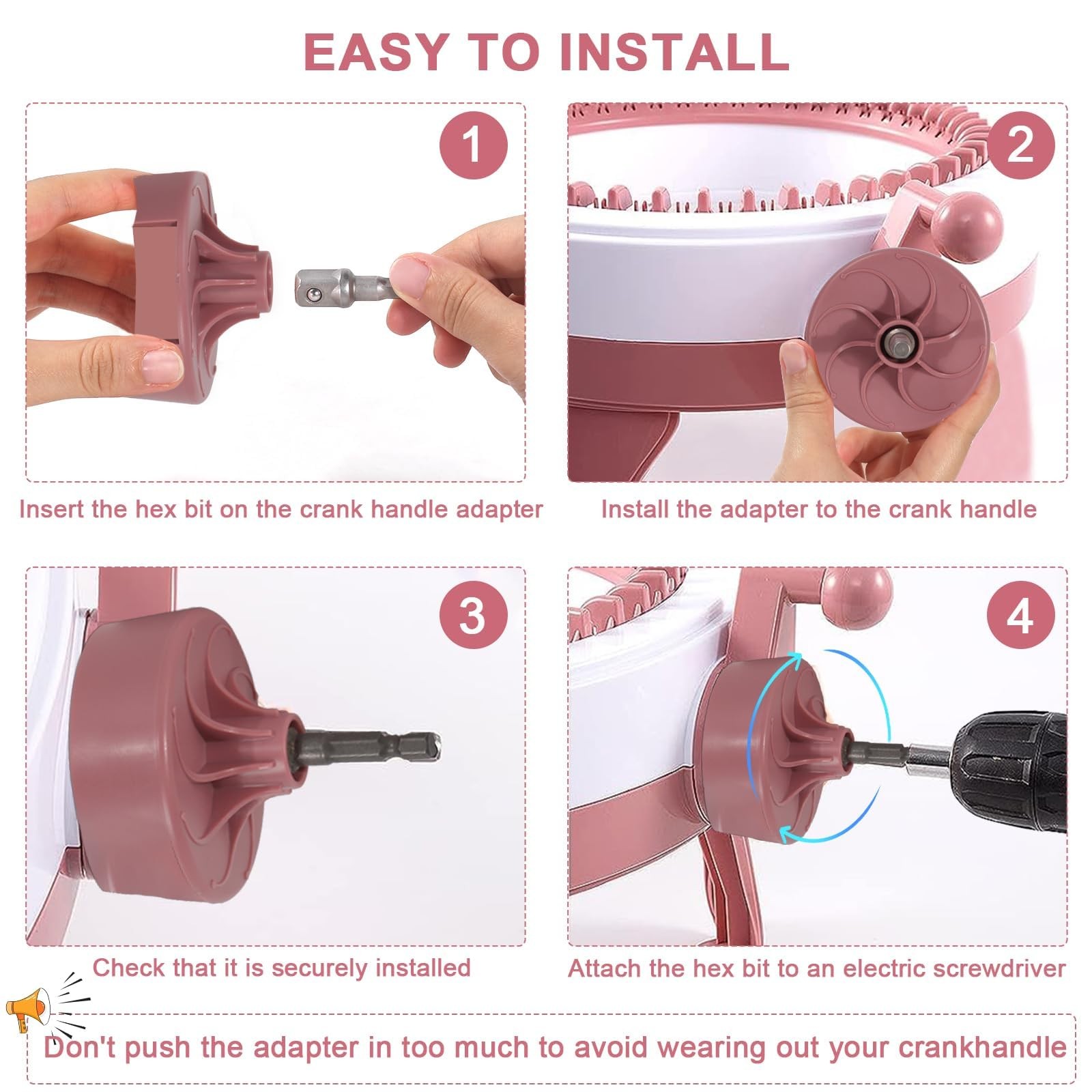 EASY TO INSTALL

1

Insert the hex bit on the crank handle adapter

2

Install the adapter to the crank handle

3

Check that it is securely installed

4

Attach the hex bit to an electric screwdriver

Don't push the adapter in too much to avoid wearing out your crankhandle